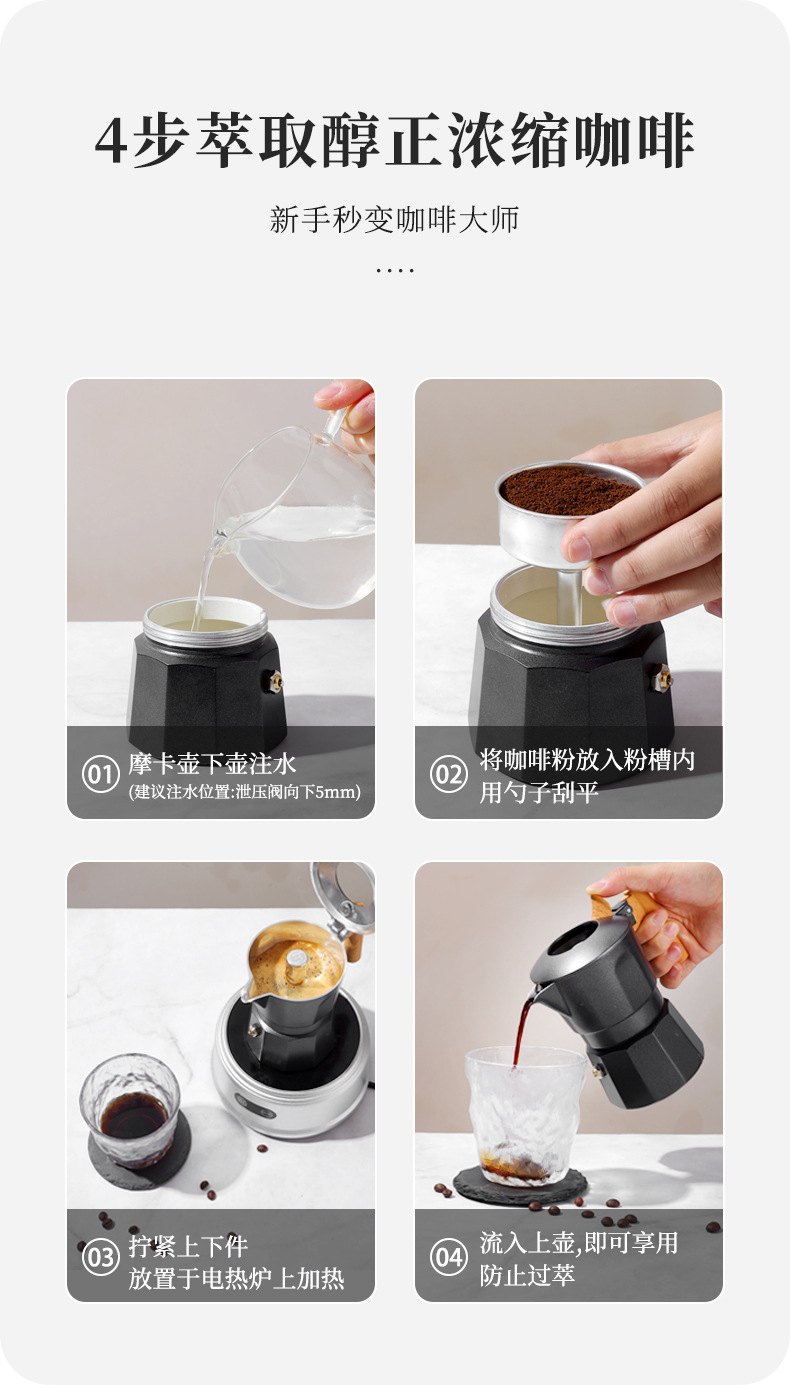 4步萃取醇正浓缩咖啡

新手秒变咖啡大师

....

01 摩卡壶下壶注水
(建议注水位置:泄压阀向下5mm)

02 将咖啡粉放入粉槽内
用勺子刮平

03 拧紧上下件
放置于电热炉上加热

04 流入上壶,即可享用
防止过萃