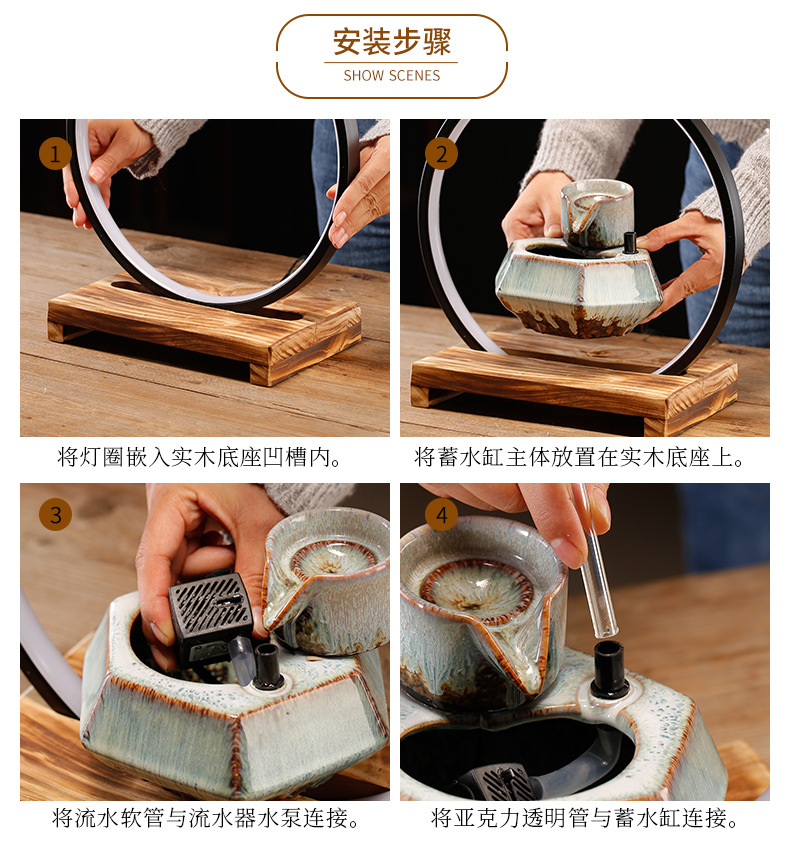 安装步骤
SHOW SCENES

1

将灯圈嵌入实木底座凹槽内。

2

将蓄水缸主体放置在实木底座上。

3

将流水软管与流水器水泵连接。

4

将亚克力透明管与蓄水缸连接。