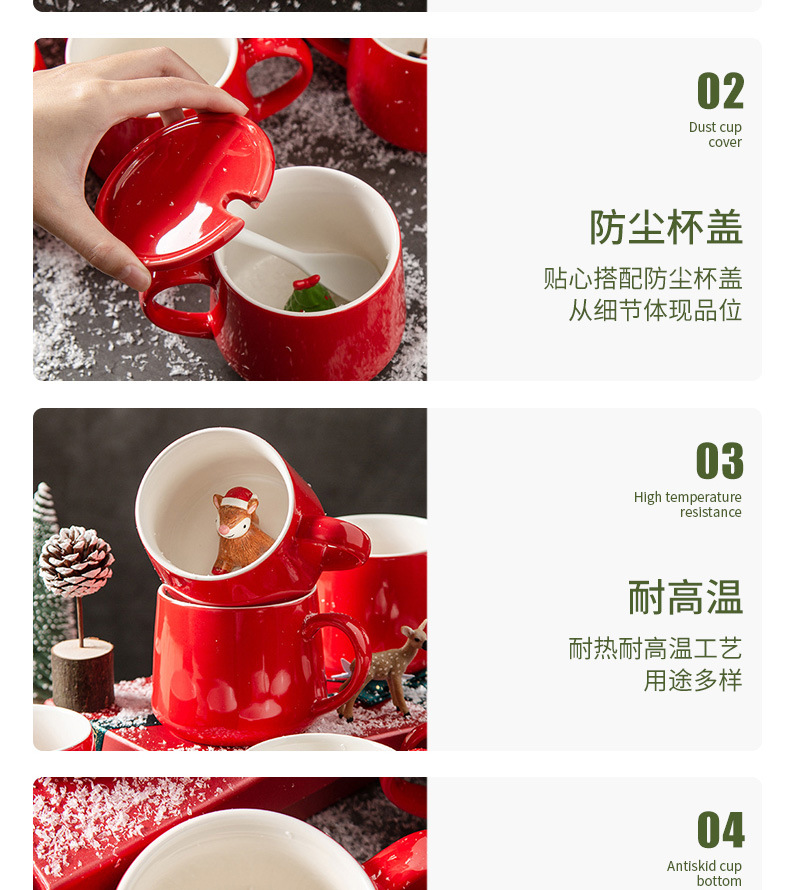 02

Dust cup cover

防尘杯盖

贴心搭配防尘杯盖
从细节体现品位

03

High temperature resistance

耐高温

耐热耐高温工艺
用途多样

04

Antiskid cup bottom