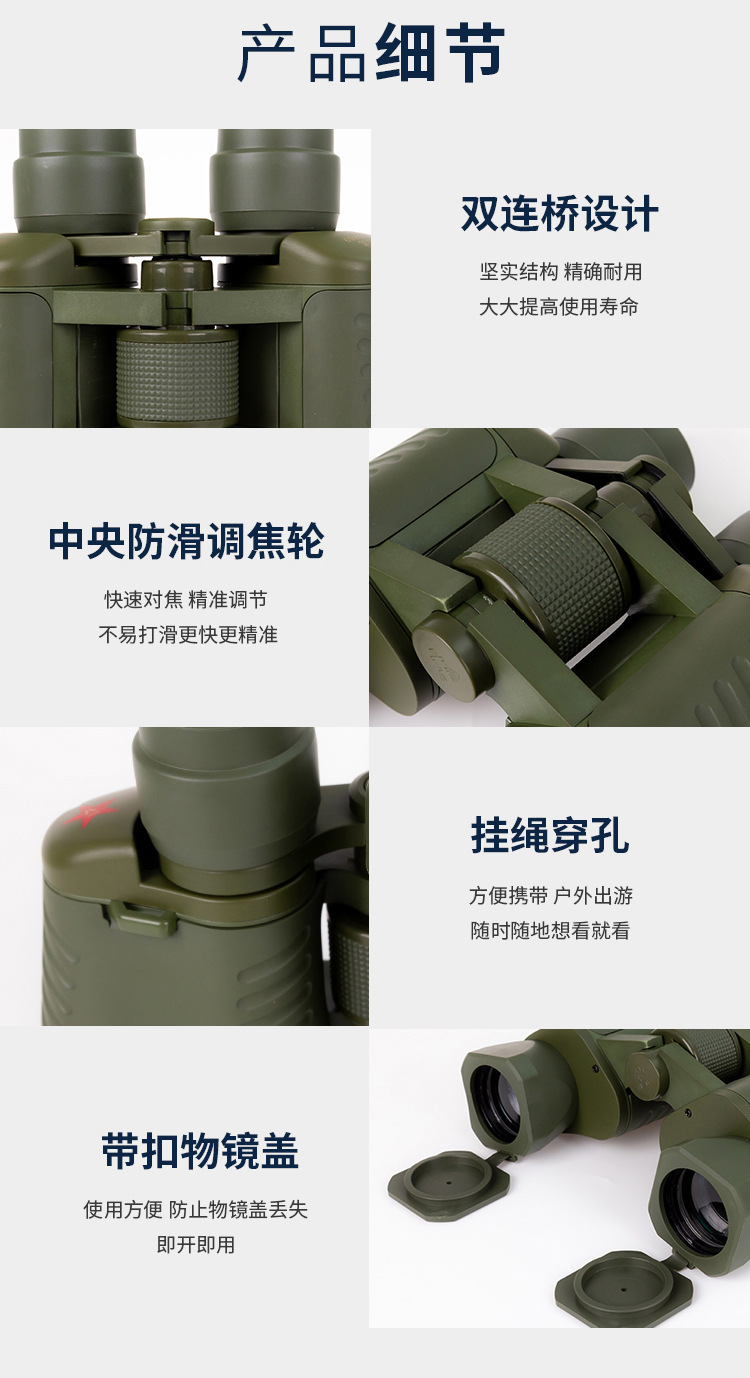 产品细节

双连桥设计

坚实结构 精确耐用
大大提高使用寿命

中央防滑调焦轮

快速对焦 精准调节
不易打滑更快更精准

挂绳穿孔

方便携带 户外出游
随时随地想看就看

带扣物镜盖

使用方便 防止物镜盖丢失
即开即用