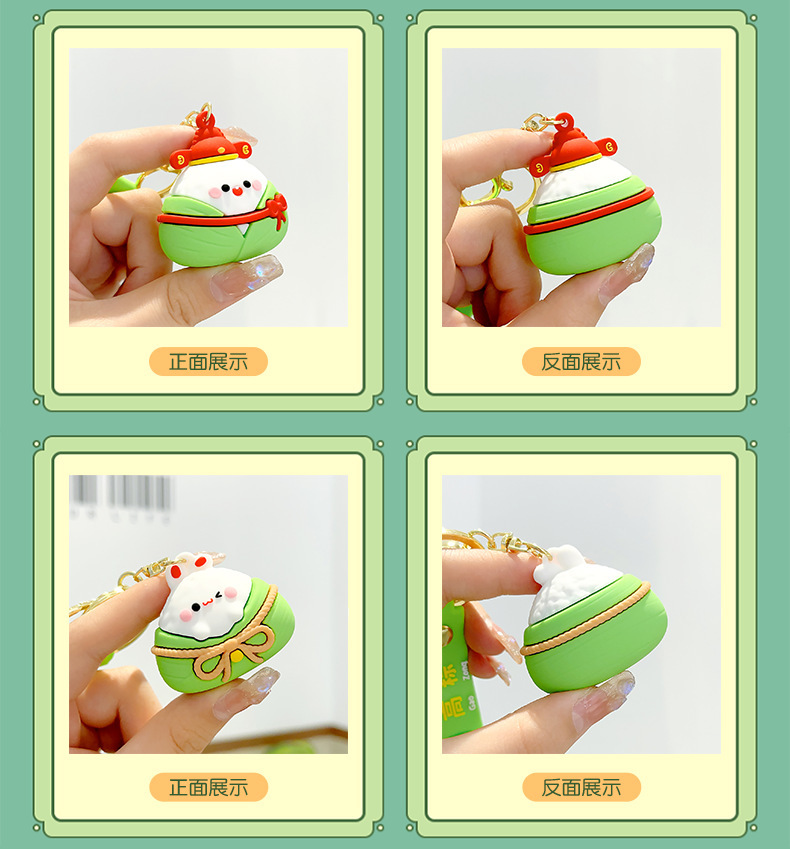 正面展示

反面展示

正面展示

反面展示