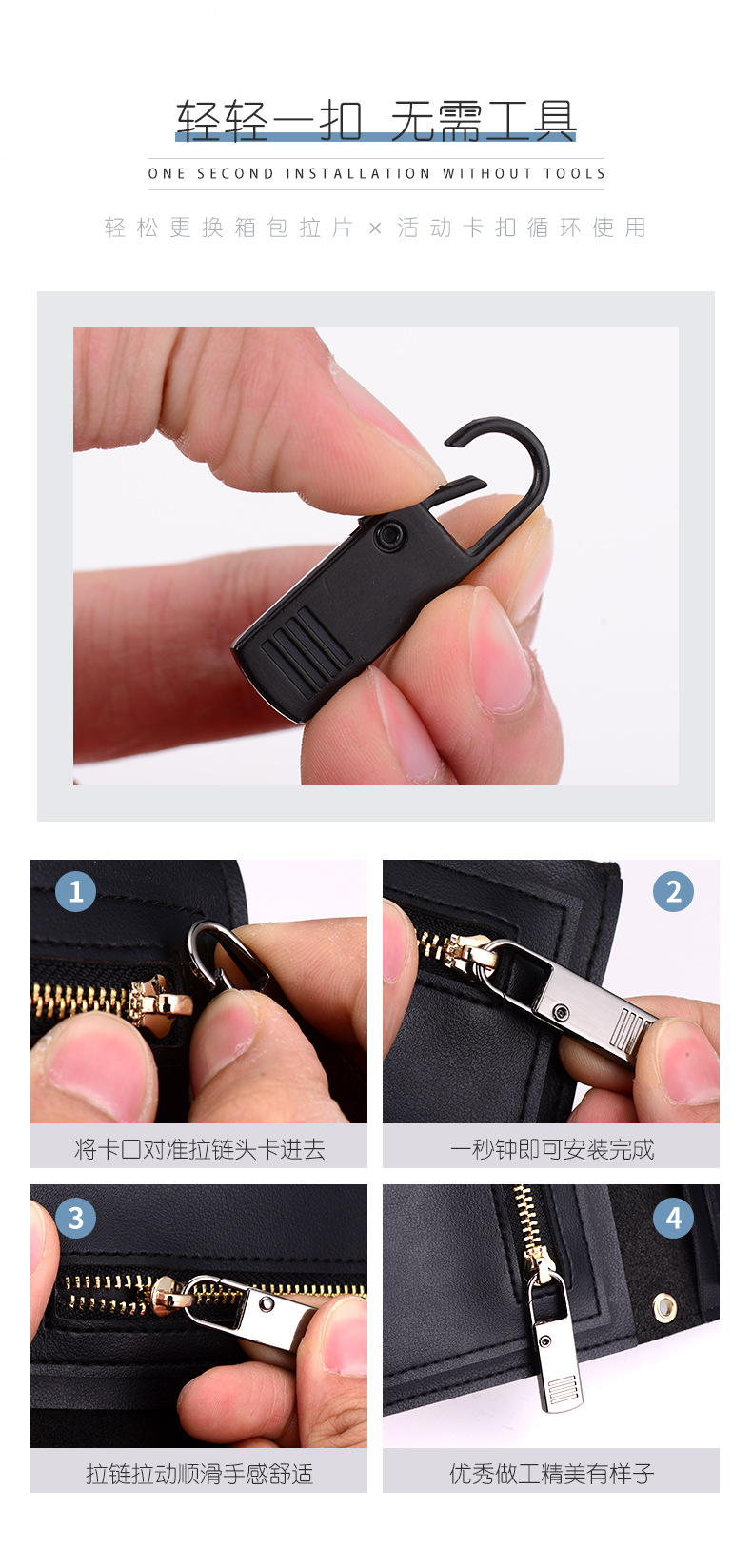 轻轻一扣 无需工具

ONE SECOND INSTALLATION WITHOUT TOOLS

轻松更换箱包拉片 × 活动卡扣循环使用

1

将卡口对准拉链头卡进去

2

一秒钟即可安装完成

3

拉链拉动顺滑手感舒适

4

优秀做工精美有样子