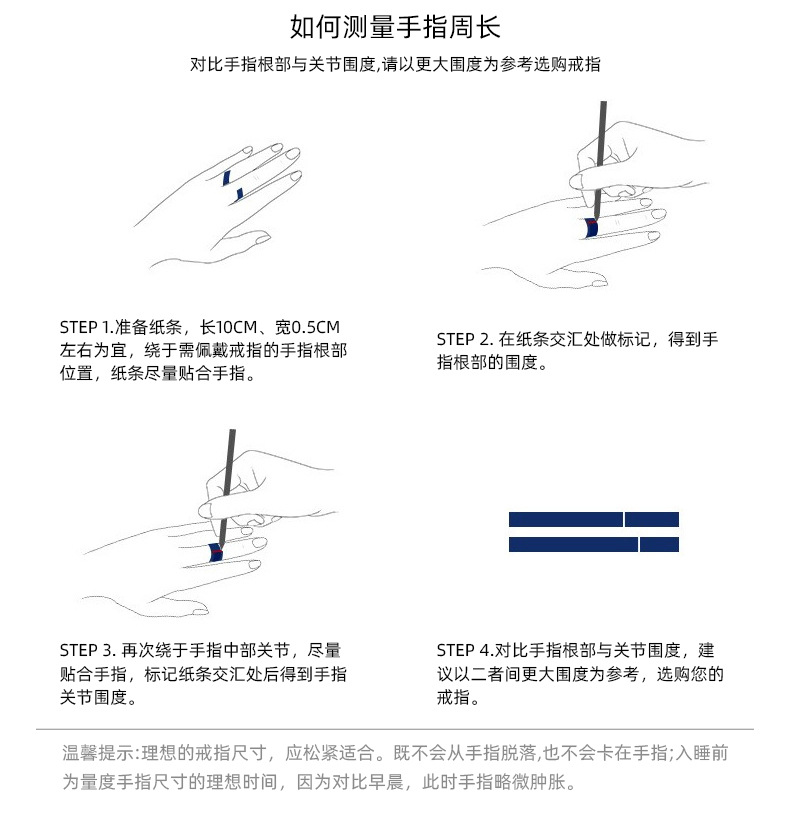 如何测量手指周长

对比手指根部与关节围度,请以更大围度为参考选购戒指

STEP 1.准备纸条，长10CM、宽0.5CM左右为宜，绕于需佩戴戒指的手指根部位置，纸条尽量贴合手指。

STEP 2. 在纸条交汇处做标记，得到手指根部的围度。

STEP 3. 再次绕于手指中部关节，尽量贴合手指，标记纸条交汇处后得到手指关节围度。

STEP 4.对比手指根部与关节围度，建议以二者间更大围度为参考，选购您的戒指。

温馨提示:理想的戒指尺寸，应松紧适合。既不会从手指脱落,也不会卡在手指;入睡前为量度手指尺寸的理想时间，因为对比早晨，此时手指略微肿胀。