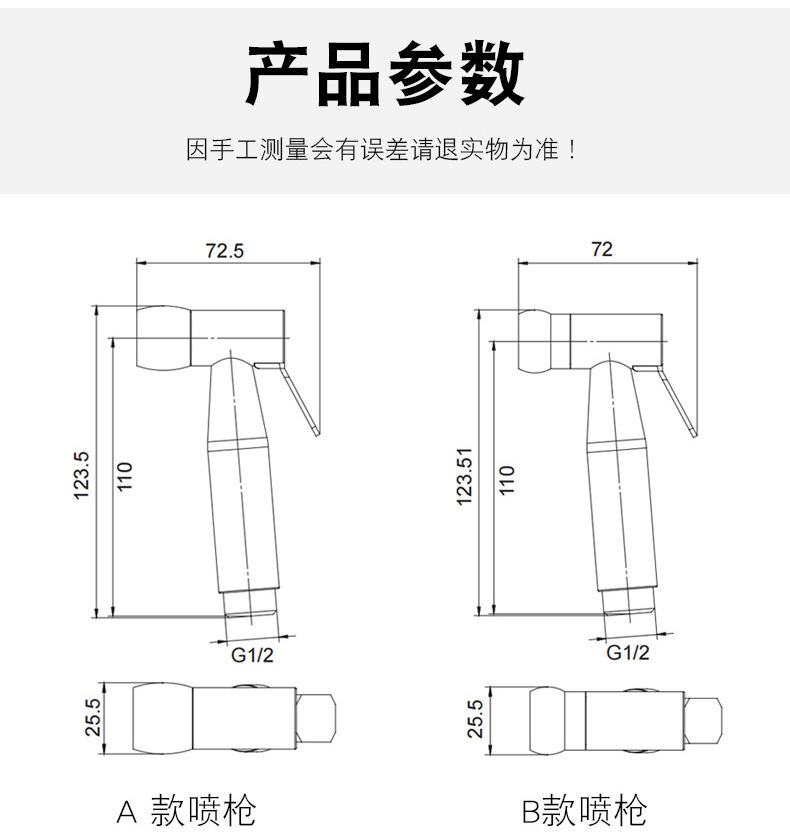 产品参数

因手工测量会有误差请退实物为准！

72.5

123.5

110

G1/2

25.5

A 款喷枪

72

123.51

110

G1/2

25.5

B款喷枪