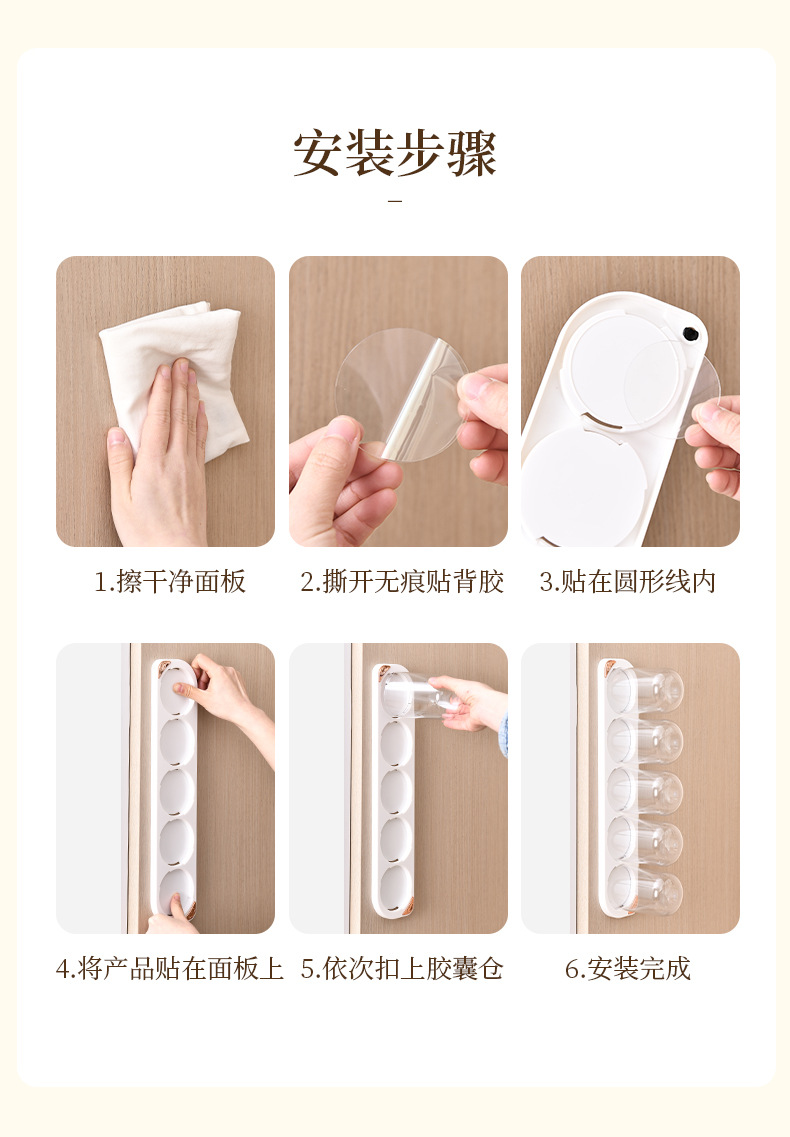 安装步骤

1.擦干净面板

2.撕开无痕贴背胶

3.贴在圆形线内

4.将产品贴在面板上

5.依次扣上胶囊仓

6.安装完成