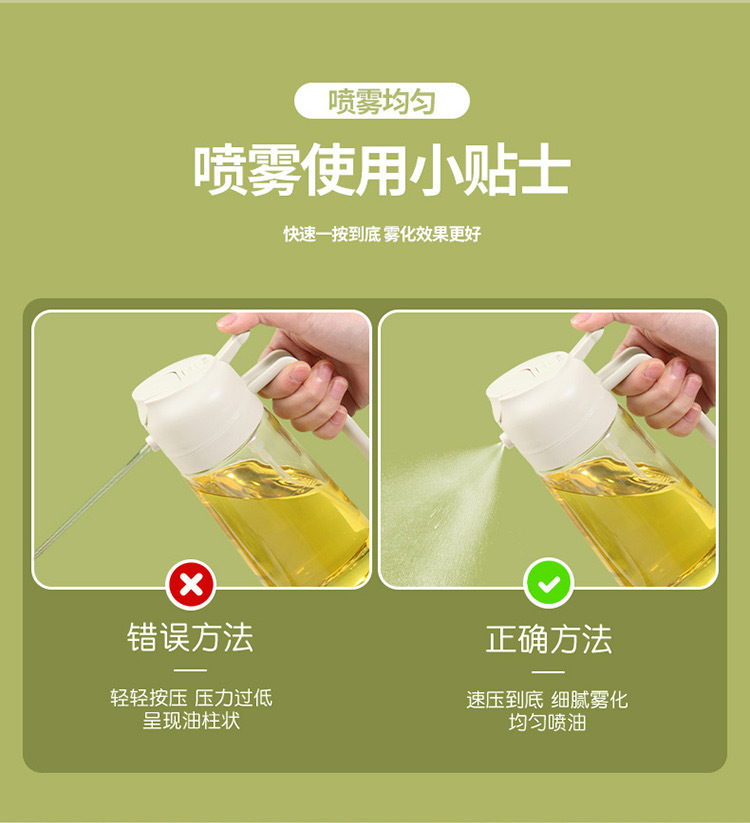 喷雾均匀

喷雾使用小贴士

快速一按到底 雾化效果更好

错误方法

轻轻按压 压力过低
呈现油柱状

正确方法

速压到底 细腻雾化
均匀喷油