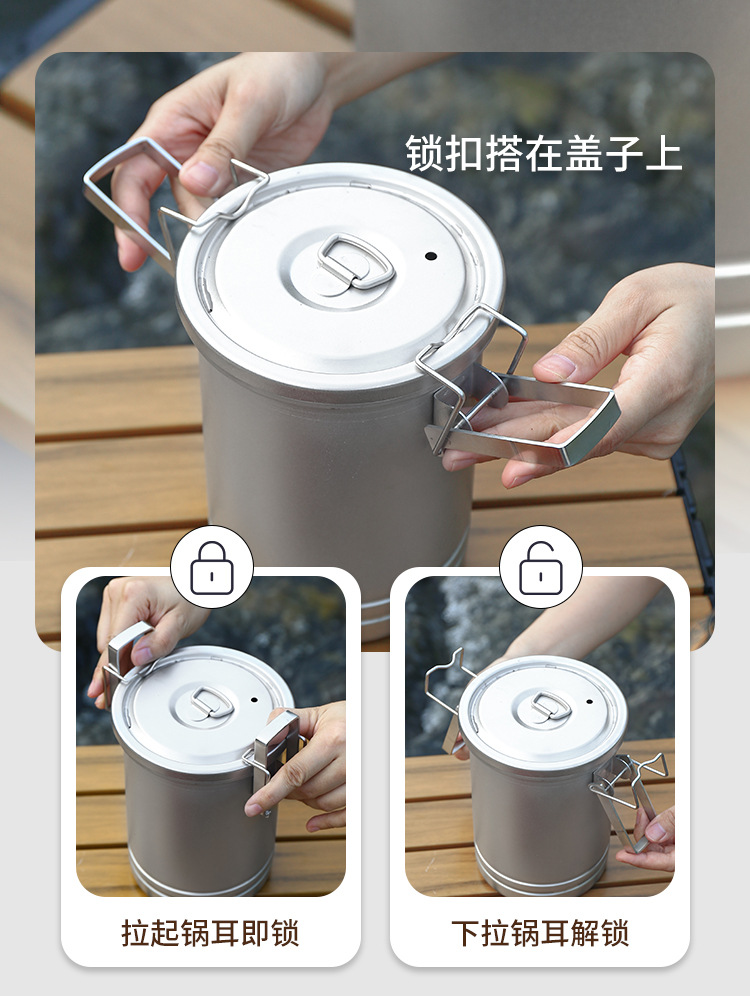 锁扣搭在盖子上

拉起锅耳即锁

下拉锅耳解锁