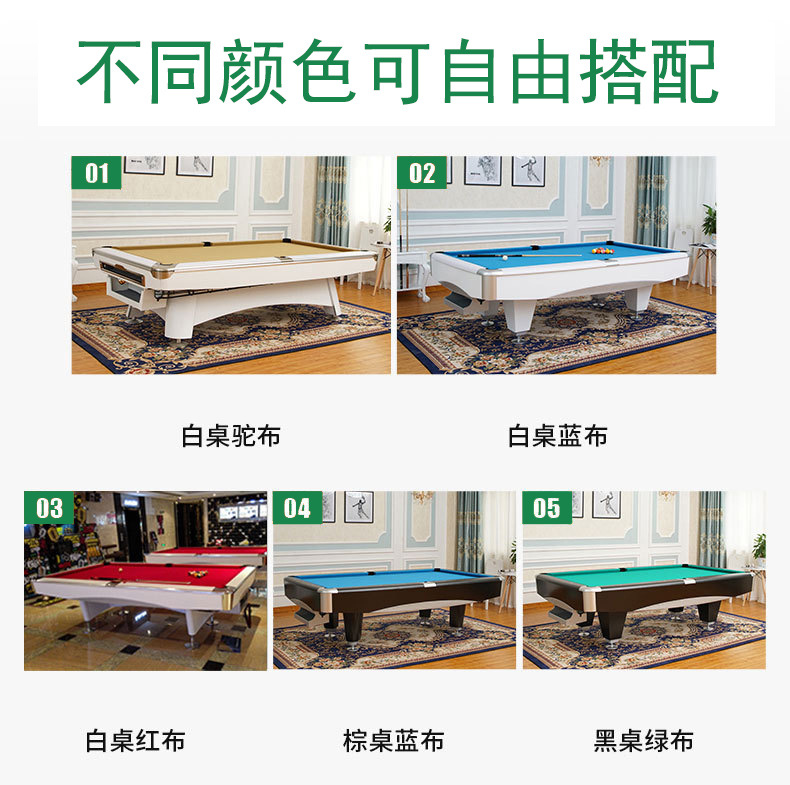 不同颜色可自由搭配

01

02

白桌驼布

白桌蓝布

03

04

05

白桌红布

棕桌蓝布

黑桌绿布