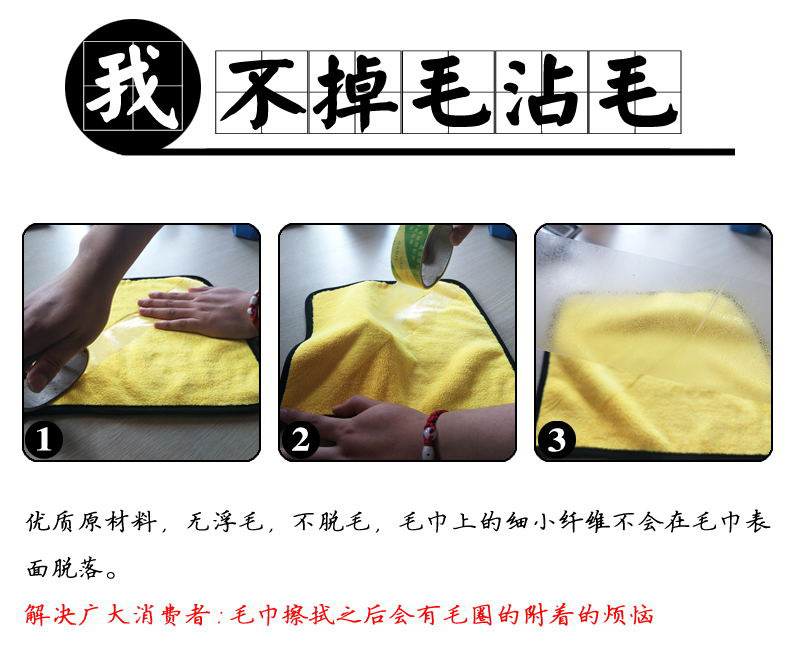 我 不掉毛沾毛

1

2

3

优质原材料，无浮毛，不脱毛，毛巾上的细小纤维不会在毛巾表面脱落。

解决广大消费者：毛巾擦拭之后会有毛圈的附着的烦恼