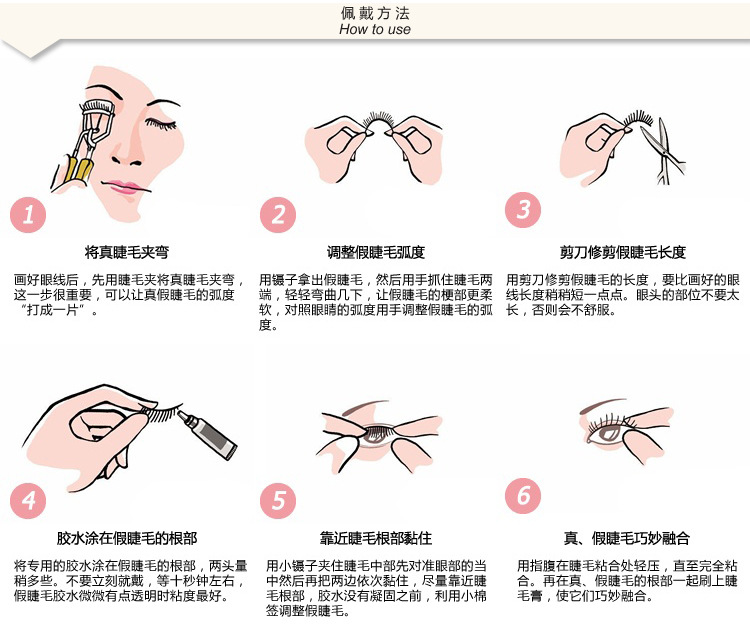 佩戴方法
How to use

1
将真睫毛夹弯
画好眼线后，先用睫毛夹将真睫毛夹弯，这一步很重要，可以让真假睫毛的弧度“打成一片”。

2
调整假睫毛弧度
用镊子拿出假睫毛，然后用手抓住睫毛两端，轻轻弯曲几下，让假睫毛的梗部更柔软，对照眼睛的弧度用手调整假睫毛的弧度。

3
剪刀修剪假睫毛长度
用剪刀修剪假睫毛的长度，要比画好的眼线长度稍稍短一点点。眼头的部位不要太长，否则会不舒服。

4
胶水涂在假睫毛的根部
将专用的胶水涂在假睫毛的根部，两头量稍多些。不要立刻就戴，等十秒钟左右，假睫毛胶水微微有点透明时粘度最好。

5
靠近睫毛根部黏住
用小镊子夹住睫毛中部先对准眼部的当中然后再把两边依次黏住，尽量靠近睫毛根部，胶水没有凝固之前，利用小棉签调整假睫毛。

6
真、假睫毛巧妙融合
用指腹在睫毛粘合处轻压，直至完全粘合。再在真、假睫毛的根部一起刷上睫毛膏，使它们巧妙融合。