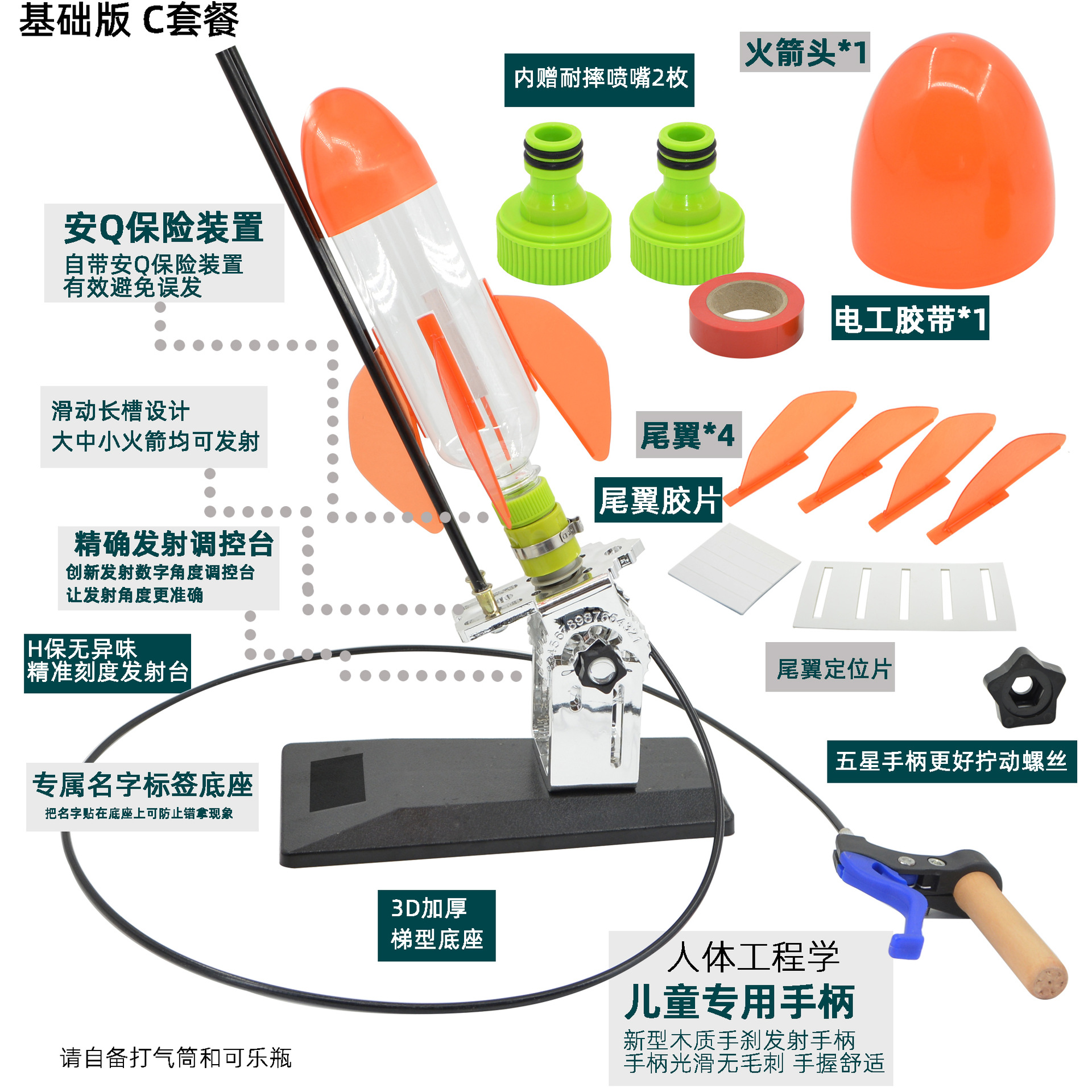 基础版 C套餐

内赠耐摔喷嘴2枚

火箭头*1

安Q保险装置
自带安Q保险装置
有效避免误发

电工胶带*1

滑动长槽设计
大中小火箭均可发射

尾翼*4

尾翼胶片

精确发射调控台
创新发射数字角度调控台
让发射角度更准确

H保无异味
精准刻度发射台

尾翼定位片

五星手柄更好拧动螺丝

专属名字标签底座
把名字贴在底座上可防止错拿现象

3D加厚
梯型底座

人体工程学
儿童专用手柄
新型木质手刹发射手柄
手柄光滑无毛刺 手握舒适

请自备打气筒和可乐瓶