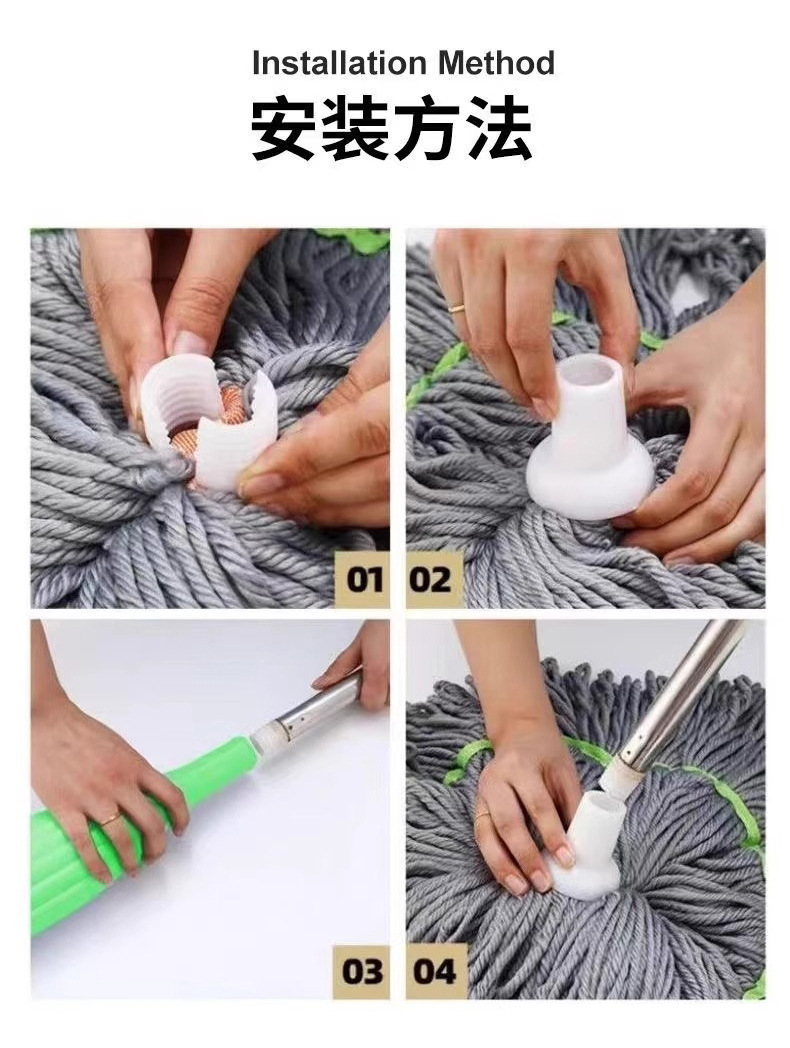 Installation Method
安装方法

01

02

03

04