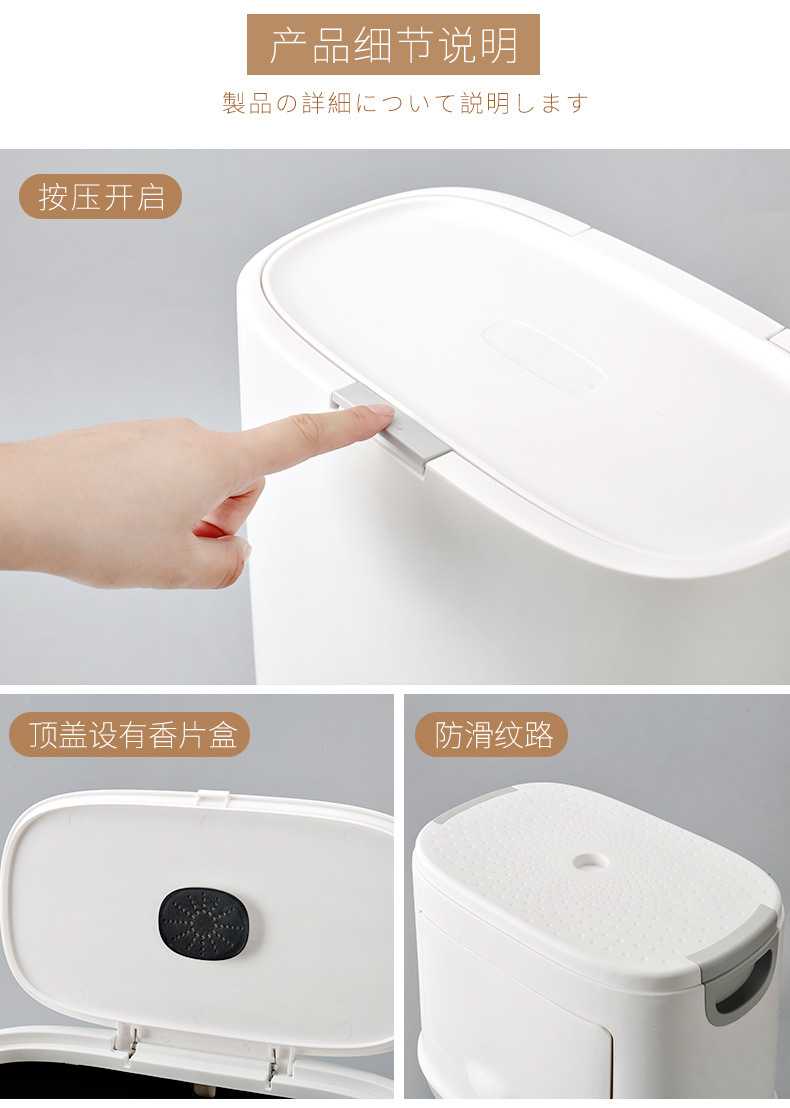 产品细节说明

製品の詳細について説明します

按压开启

顶盖设有香片盒

防滑纹路