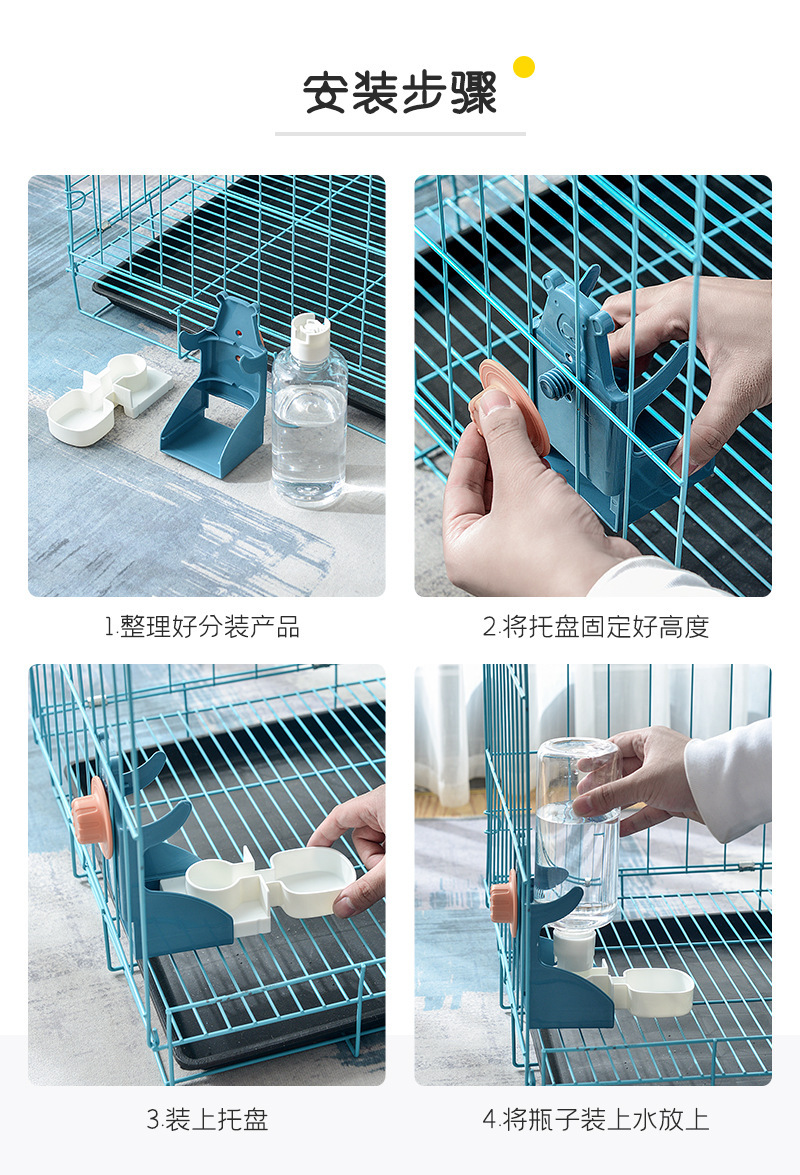 安装步骤

1.整理好分装产品

2.将托盘固定好高度

3.装上托盘

4.将瓶子装上水放上