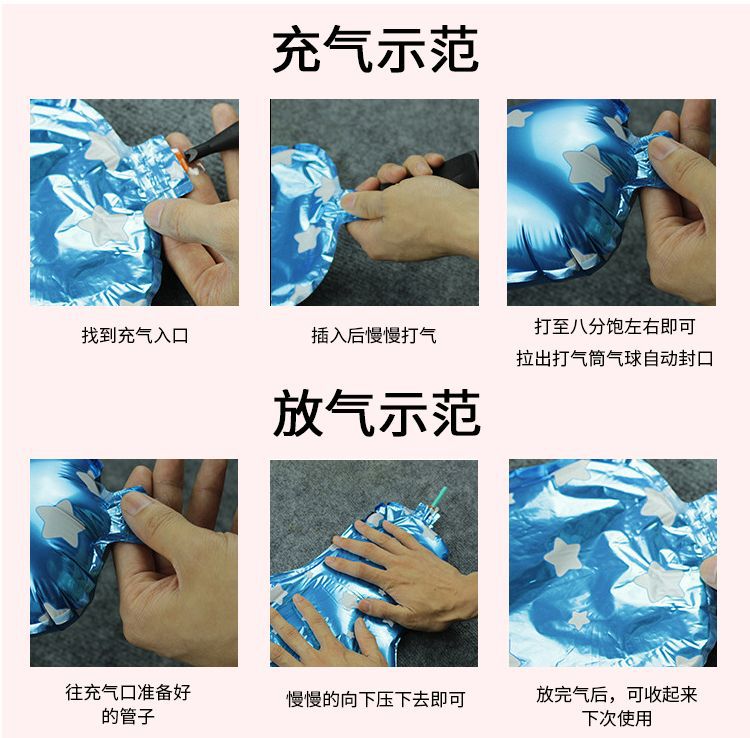 充气示范

找到充气入口

插入后慢慢打气

打至八分饱左右即可
拉出打气筒气球自动封口

放气示范

往充气口准备好的管子

慢慢的向下压下去即可

放完气后，可收起来下次使用