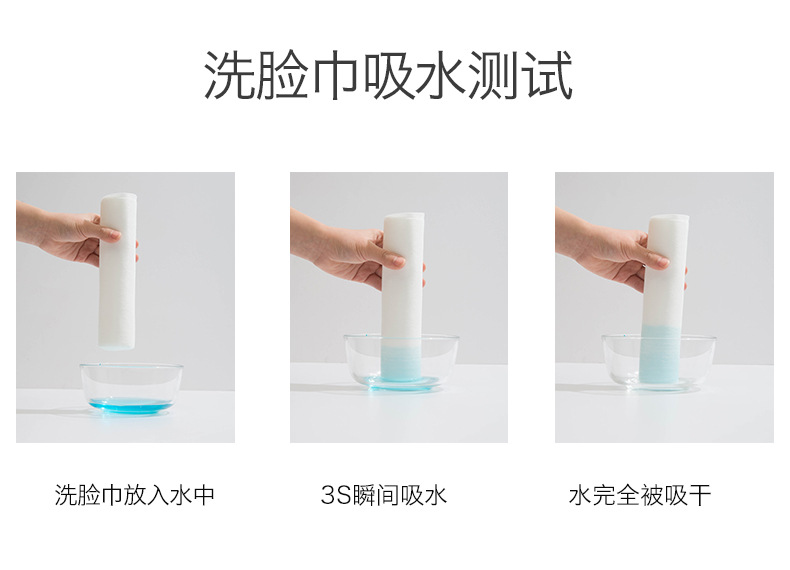 洗脸巾吸水测试

洗脸巾放入水中

3S瞬间吸水

水完全被吸干