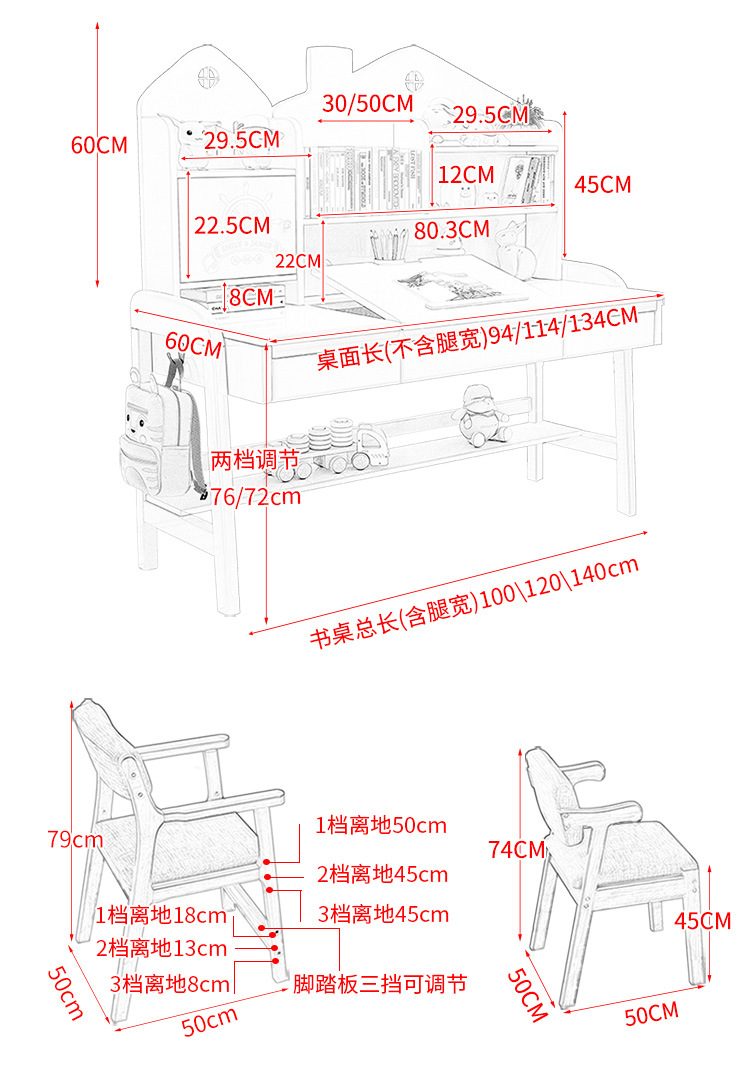 60CM
30/50CM
29.5CM
29.5CM
12CM
45CM
22.5CM
80.3CM
22CM
8CM
60CM
桌面长(不含腿宽)94/114/134CM
两档调节
76/72cm
书桌总长(含腿宽)100\120\140cm

79cm
1档离地50cm
2档离地45cm
3档离地45cm
1档离地18cm
2档离地13cm
3档离地8cm
脚踏板三挡可调节
50cm
50cm

74CM
45CM
50CM
50CM