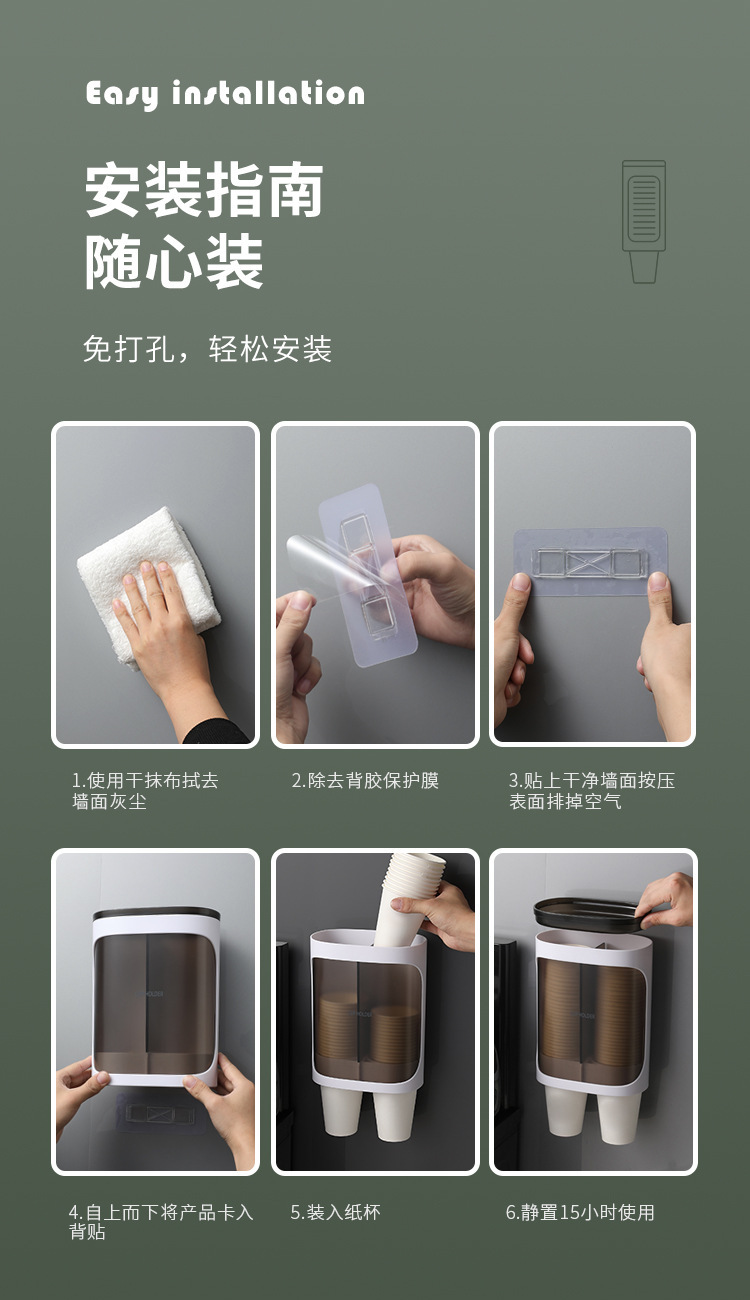 Easy installation

安装指南
随心装

免打孔，轻松安装

1.使用干抹布拭去墙面灰尘

2.除去背胶保护膜

3.贴上干净墙面按压表面排掉空气

4.自上而下将产品卡入背贴

5.装入纸杯

6.静置15小时使用