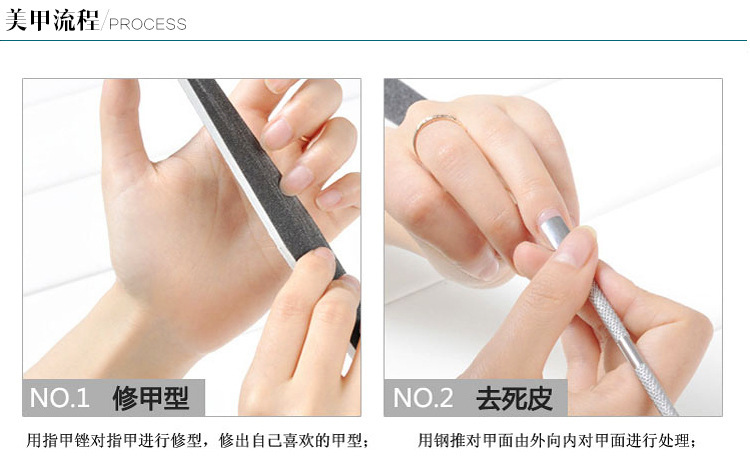 美甲流程/PROCESS

NO.1 修甲型

用指甲锉对指甲进行修型，修出自己喜欢的甲型；

NO.2 去死皮

用钢推对甲面由外向内对甲面进行处理；