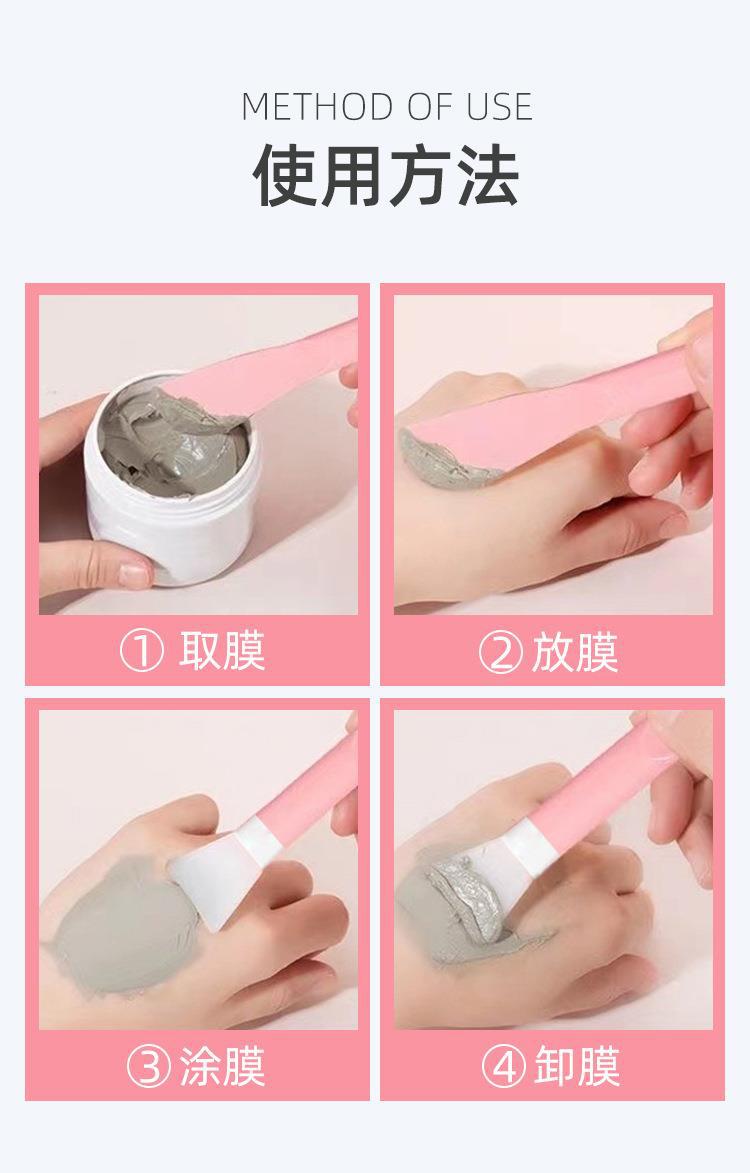 METHOD OF USE
使用方法

① 取膜

② 放膜

③ 涂膜

④ 卸膜