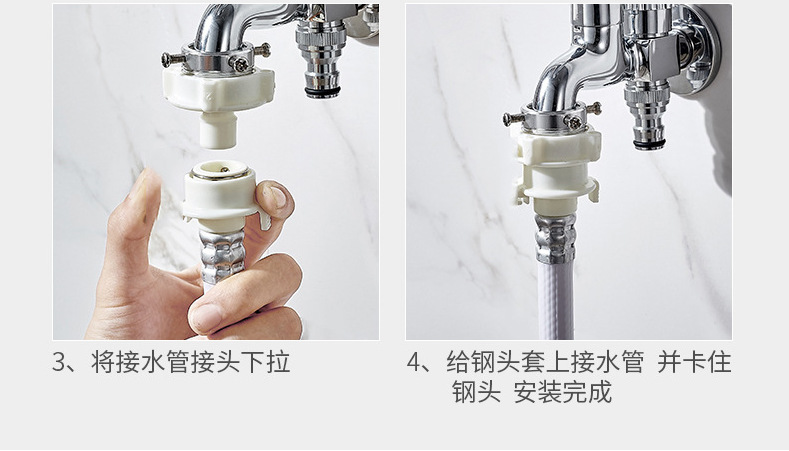 3、将接水管接头下拉

4、给钢头套上接水管 并卡住钢头 安装完成