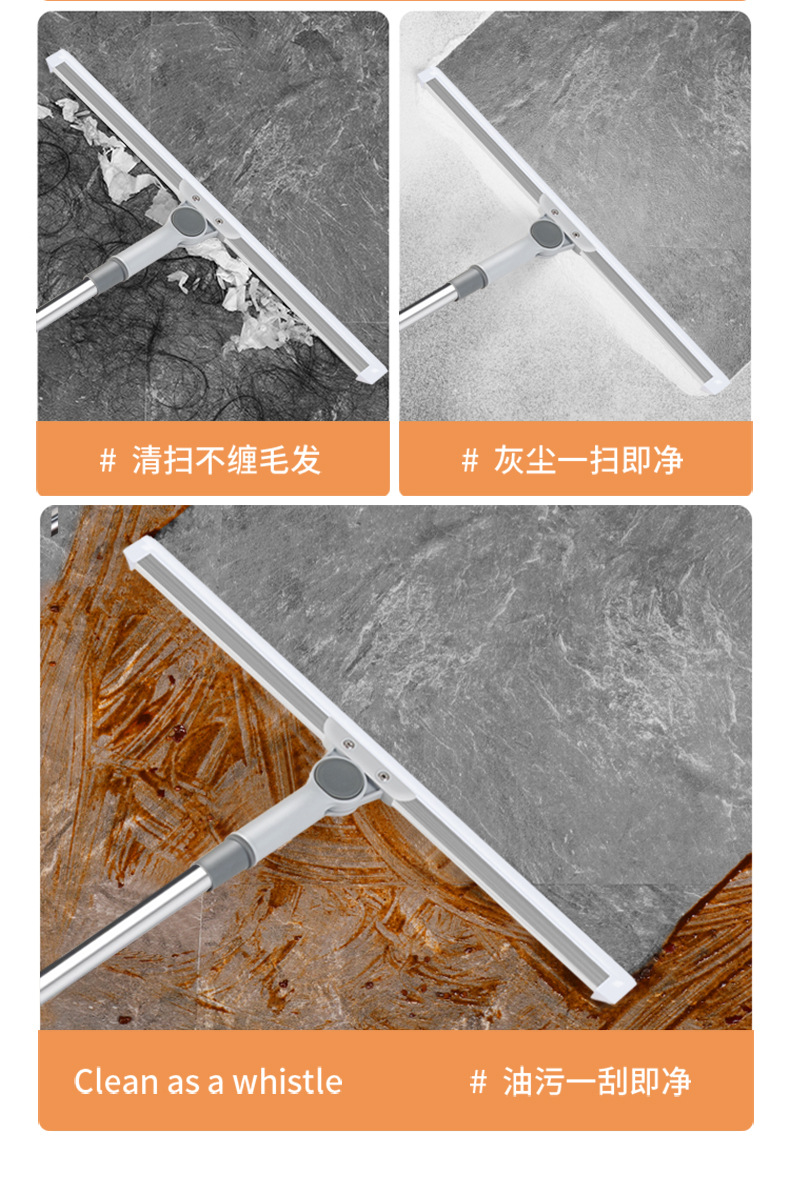 # 清扫不缠毛发

# 灰尘一扫即净

Clean as a whistle

# 油污一刮即净