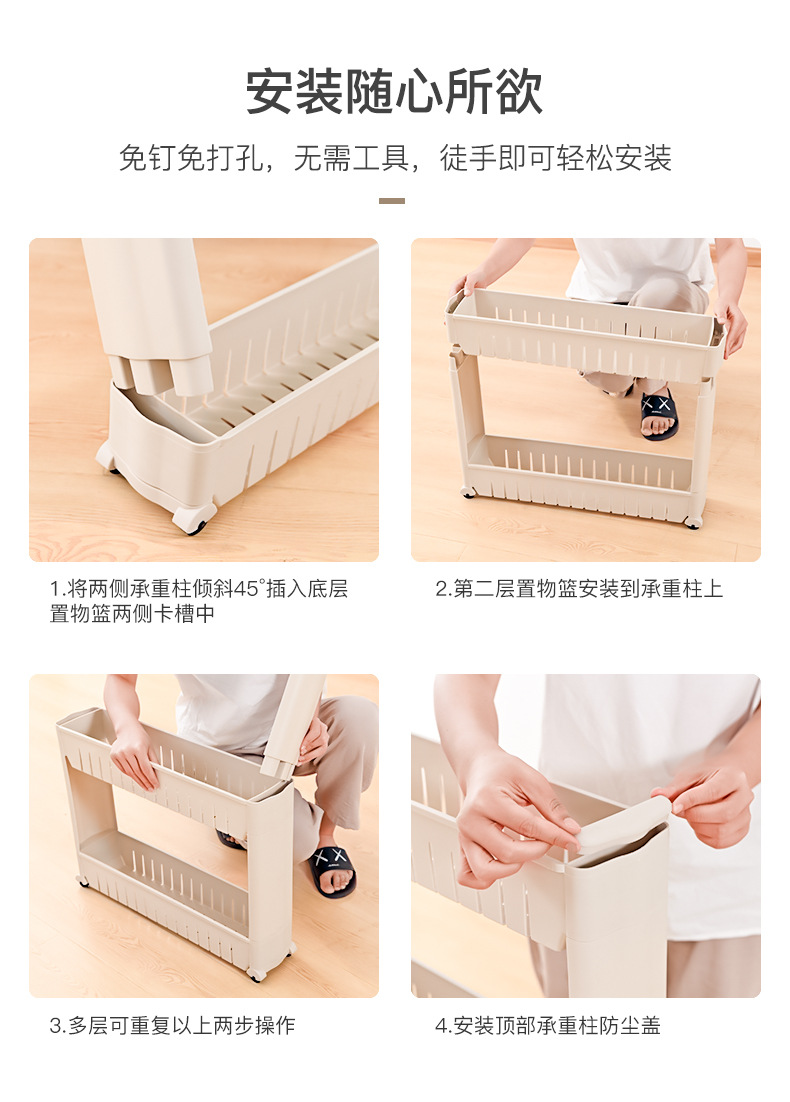 安装随心所欲

免钉免打孔，无需工具，徒手即可轻松安装

1.将两侧承重柱倾斜45°插入底层置物篮两侧卡槽中

2.第二层置物篮安装到承重柱上

3.多层可重复以上两步操作

4.安装顶部承重柱防尘盖