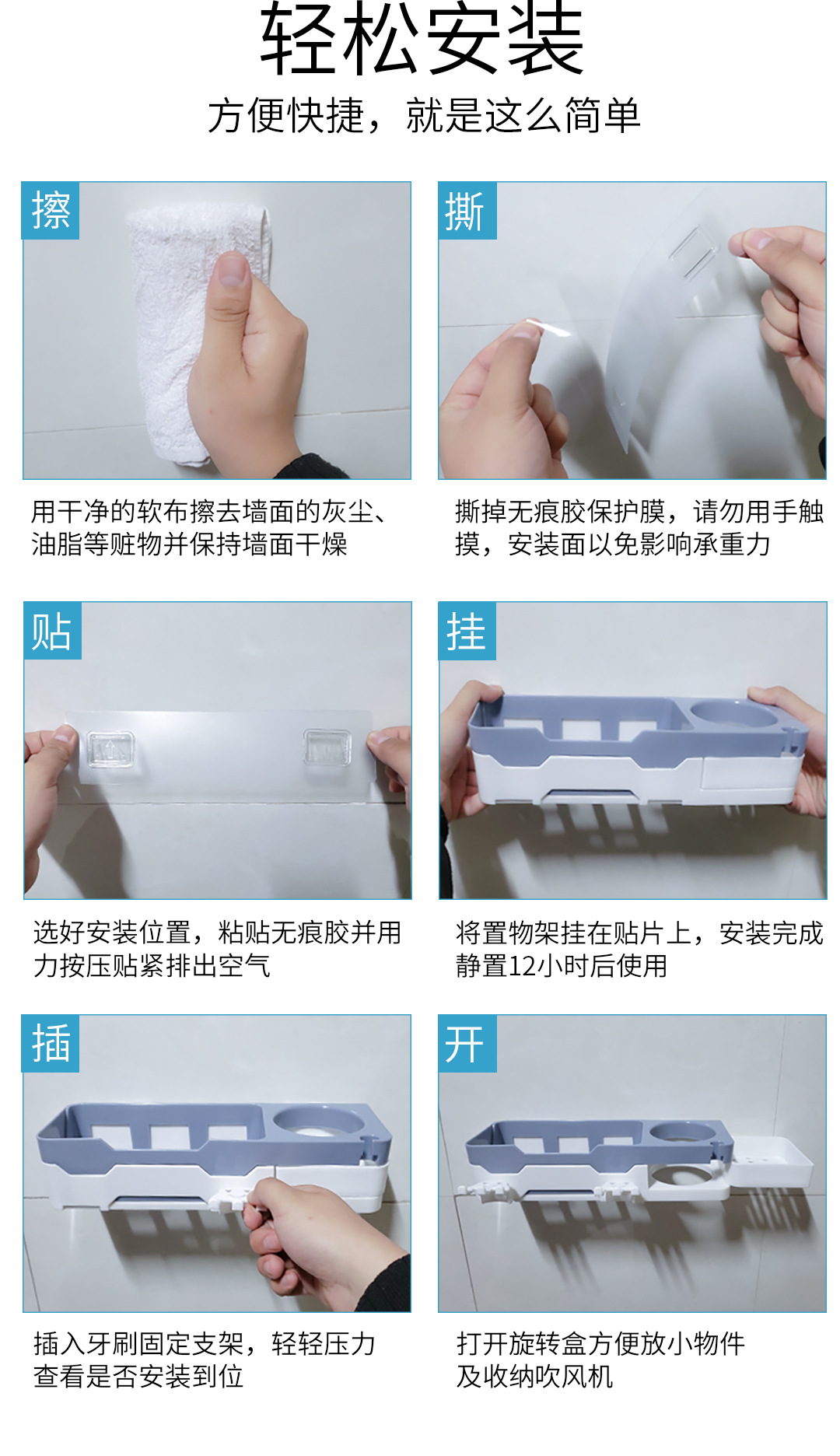 轻松安装

方便快捷，就是这么简单

擦

用干净的软布擦去墙面的灰尘、油脂等赃物并保持墙面干燥

撕

撕掉无痕胶保护膜，请勿用手触摸，安装面以免影响承重力

贴

选好安装位置，粘贴无痕胶并用力按压贴紧排出空气

挂

将置物架挂在贴片上，安装完成静置12小时后使用

插

插入牙刷固定支架，轻轻压力查看是否安装到位

开

打开旋转盒方便放小物件及收纳吹风机