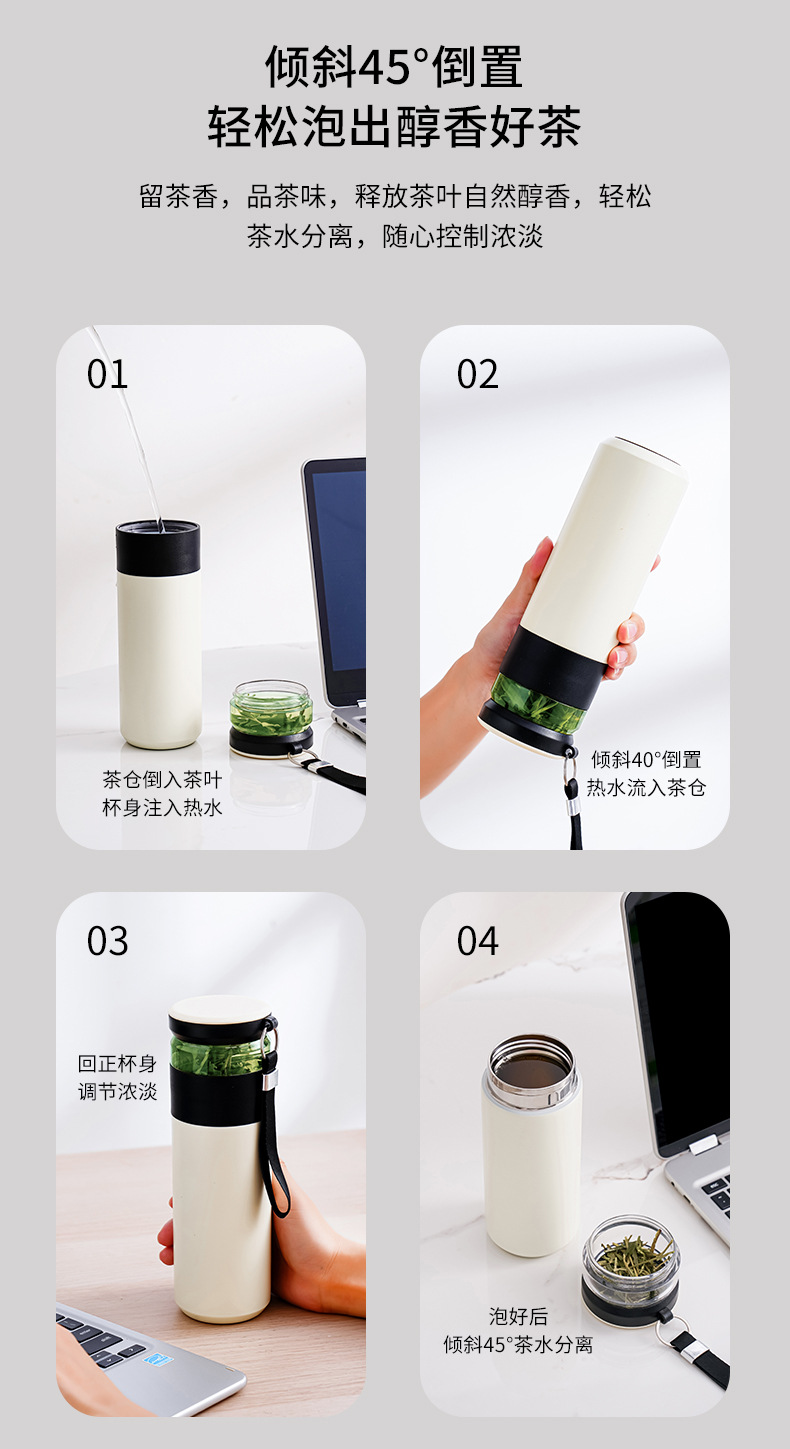 倾斜45°倒置
轻松泡出醇香好茶

留茶香，品茶味，释放茶叶自然醇香，轻松茶水分离，随心控制浓淡

01

茶仓倒入茶叶
杯身注入热水

02

倾斜40°倒置
热水流入茶仓

03

回正杯身
调节浓淡

04

泡好后
倾斜45°茶水分离