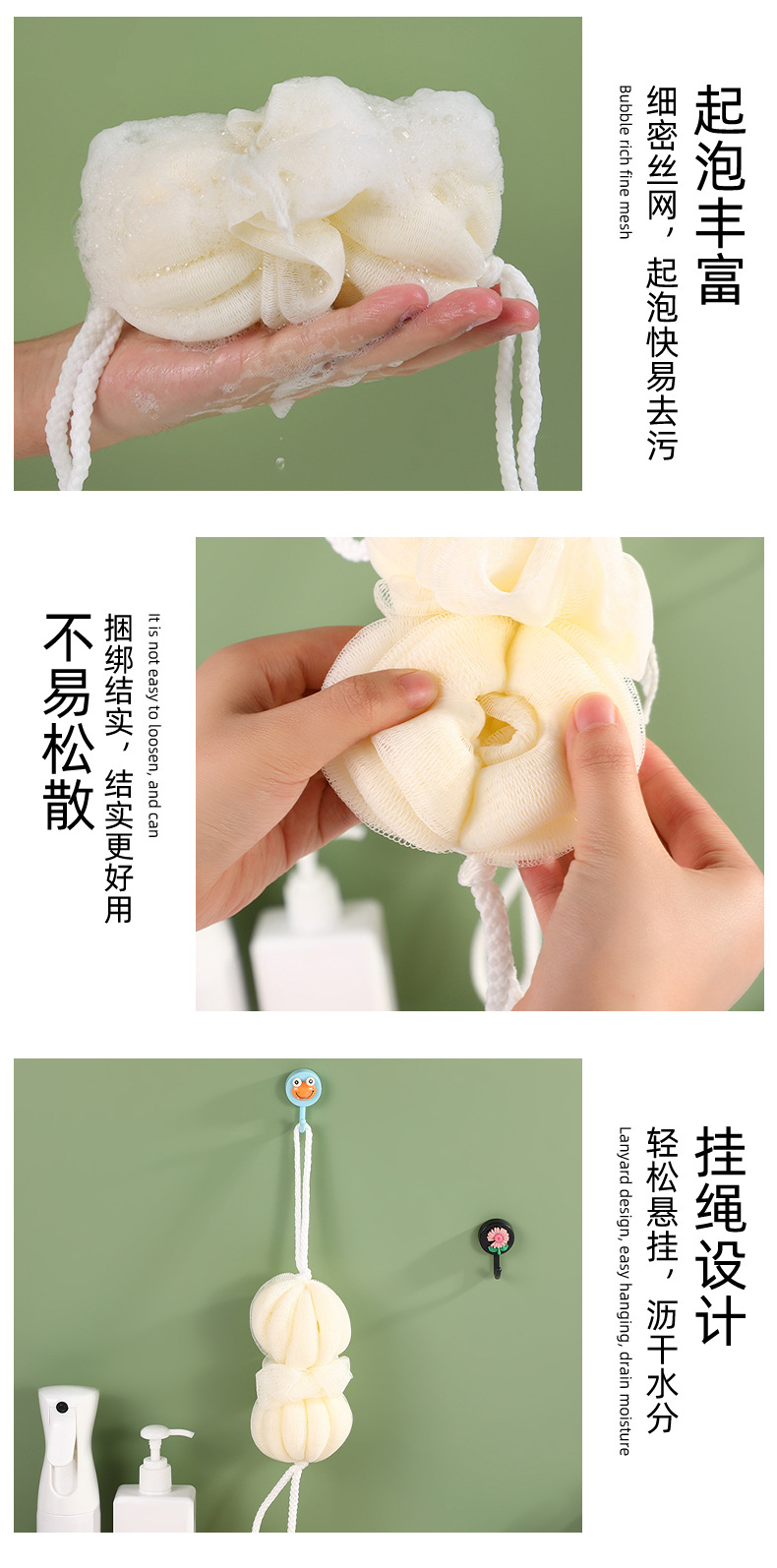 起泡丰富
细密丝网，起泡快易去污
Bubble rich fine mesh

不易松散
捆绑结实，结实更好用
It is not easy to loosen, and can

挂绳设计
轻松悬挂，沥干水分
Lanyard design, easy hanging, drain moisture