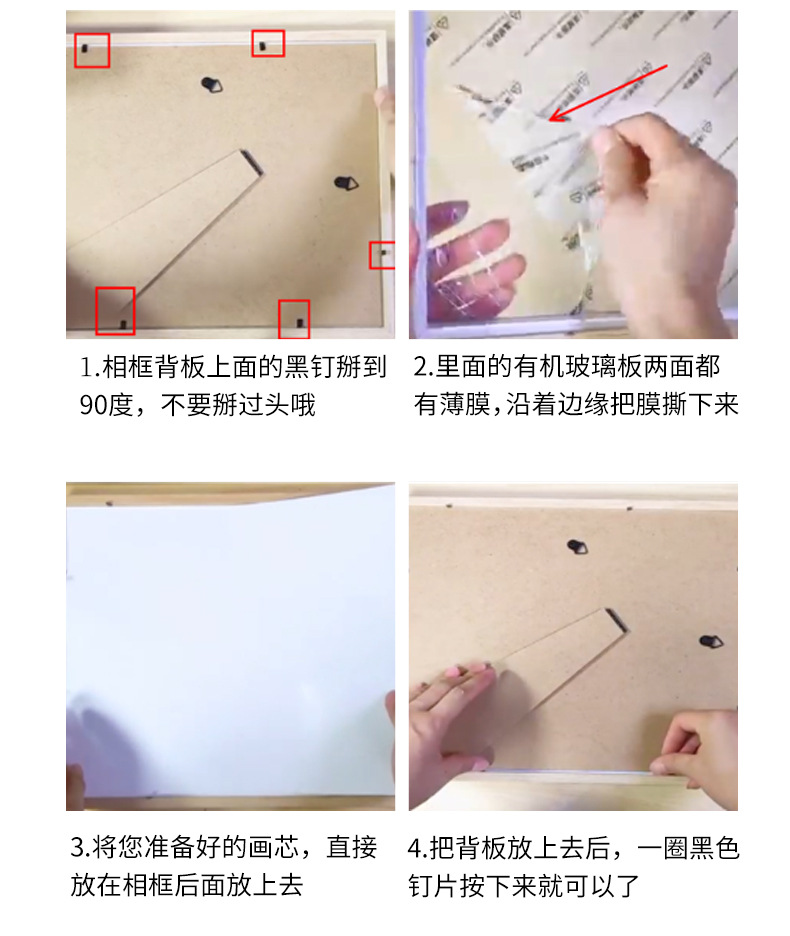 1.相框背板上面的黑钉掰到90度，不要掰过头哦

2.里面的有机玻璃板两面都有薄膜，沿着边缘把膜撕下来

3.将您准备好的画芯，直接放在相框后面放上去

4.把背板放上去后，一圈黑色钉片按下来就可以了