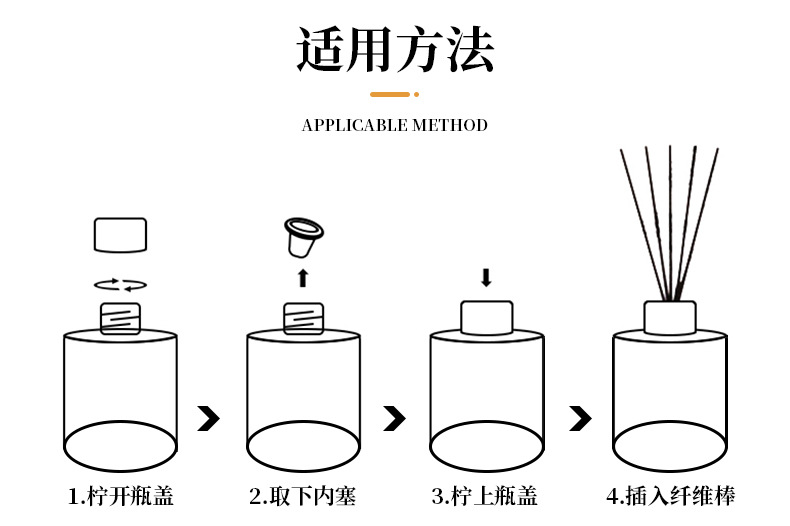 适用方法

APPLICABLE METHOD

1.柠开瓶盖

2.取下内塞

3.柠上瓶盖

4.插入纤维棒