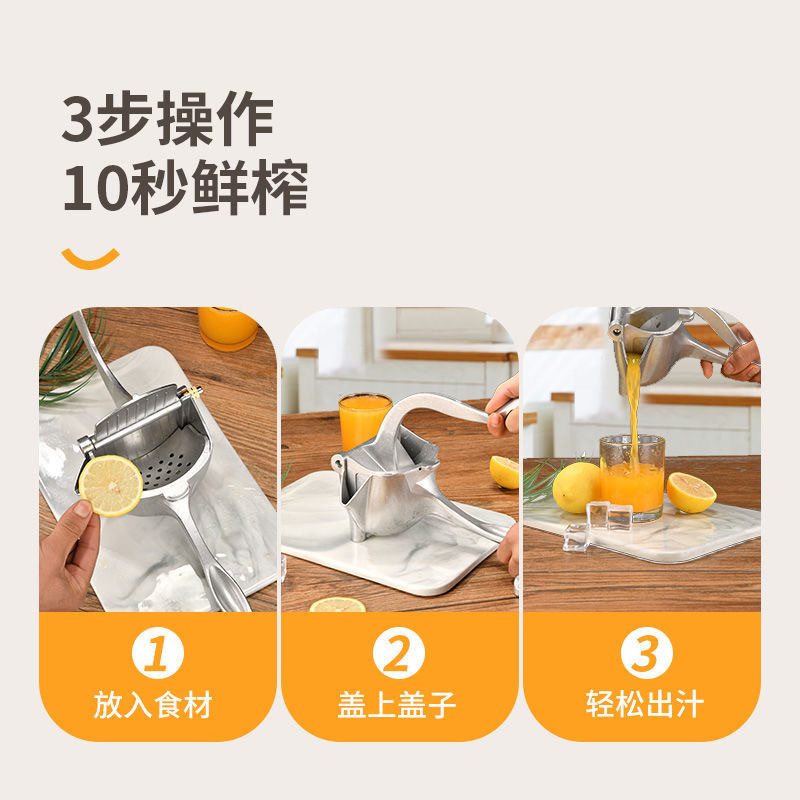 3步操作
10秒鲜榨

1
放入食材

2
盖上盖子

3
轻松出汁