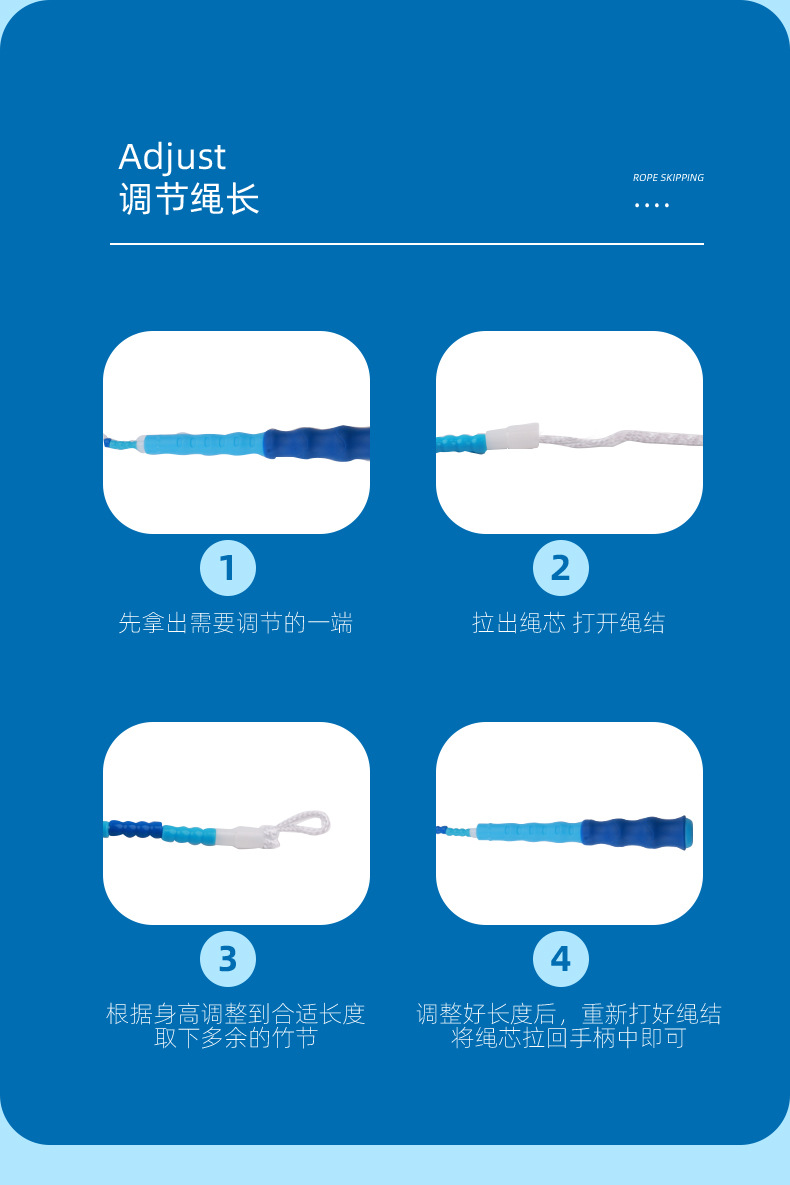 Adjust
调节绳长

ROPE SKIPPING
....

1
先拿出需要调节的一端

2
拉出绳芯 打开绳结

3
根据身高调整到合适长度
取下多余的竹节

4
调整好长度后，重新打好绳结
将绳芯拉回手柄中即可