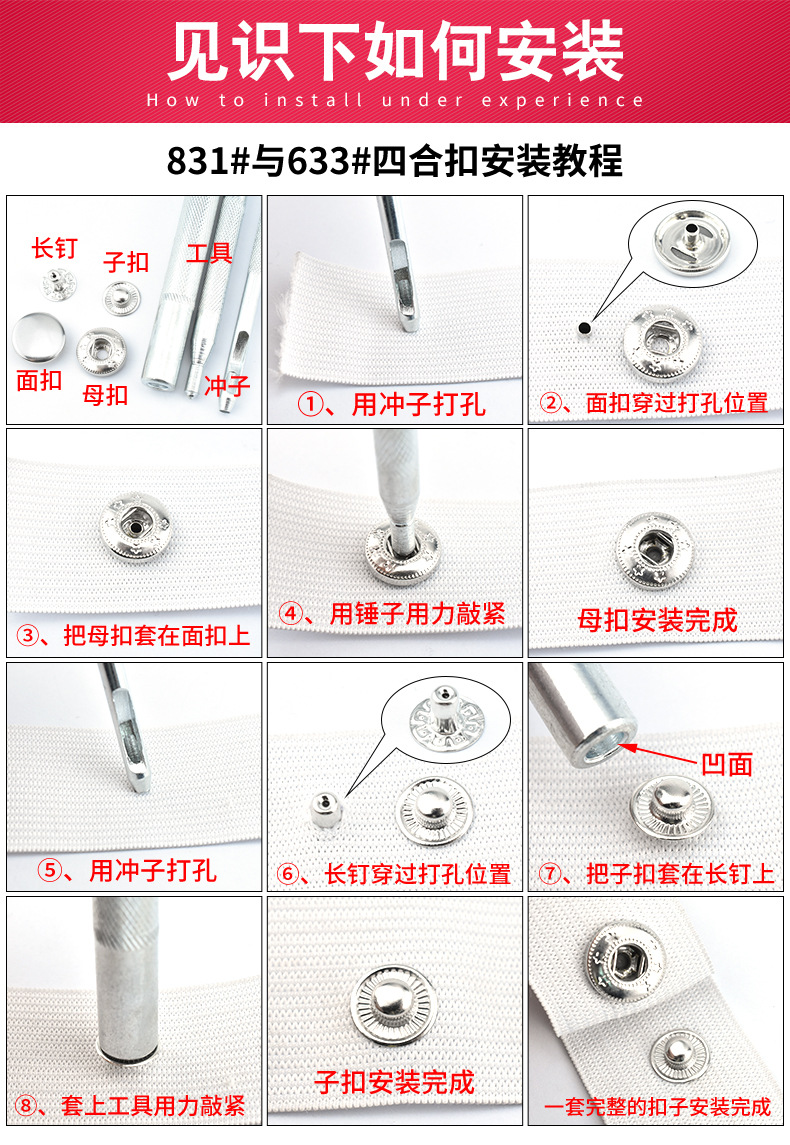 见识下如何安装

How to install under experience

831#与633#四合扣安装教程

长钉
子扣
工具
面扣
母扣
冲子

①、用冲子打孔

②、面扣穿过打孔位置

③、把母扣套在面扣上

④、用锤子用力敲紧

母扣安装完成

⑤、用冲子打孔

⑥、长钉穿过打孔位置

凹面

⑦、把子扣套在长钉上

⑧、套上工具用力敲紧

子扣安装完成

一套完整的扣子安装完成