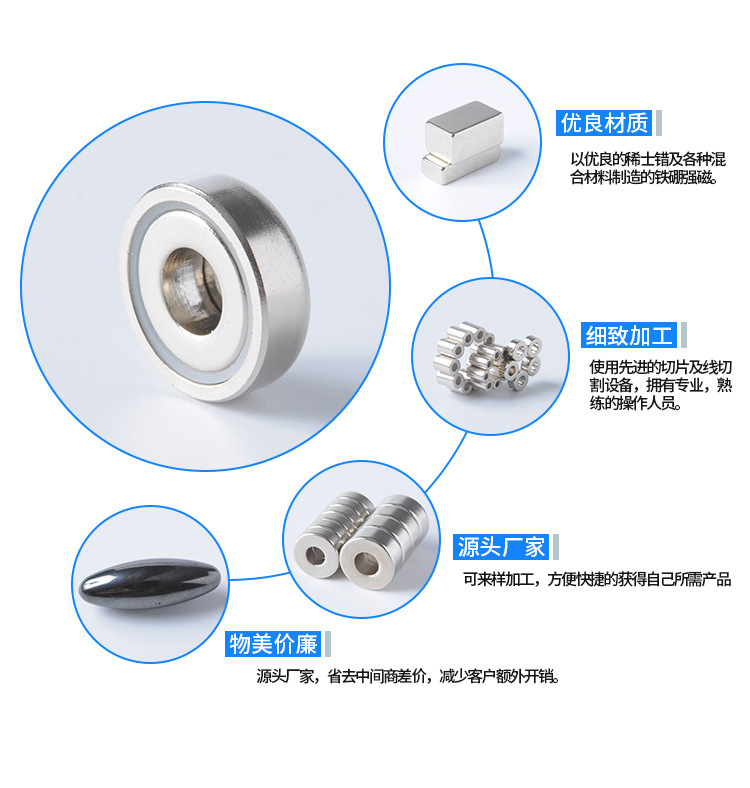 优良材质

以优良的稀土错及各种混合材料制造的铁硼强磁。

细致加工

使用先进的切片及线切割设备，拥有专业，熟练的操作人员。

源头厂家

可来样加工，方便快捷的获得自己所需产品

物美价廉

源头厂家，省去中间商差价，减少客户额外开销。