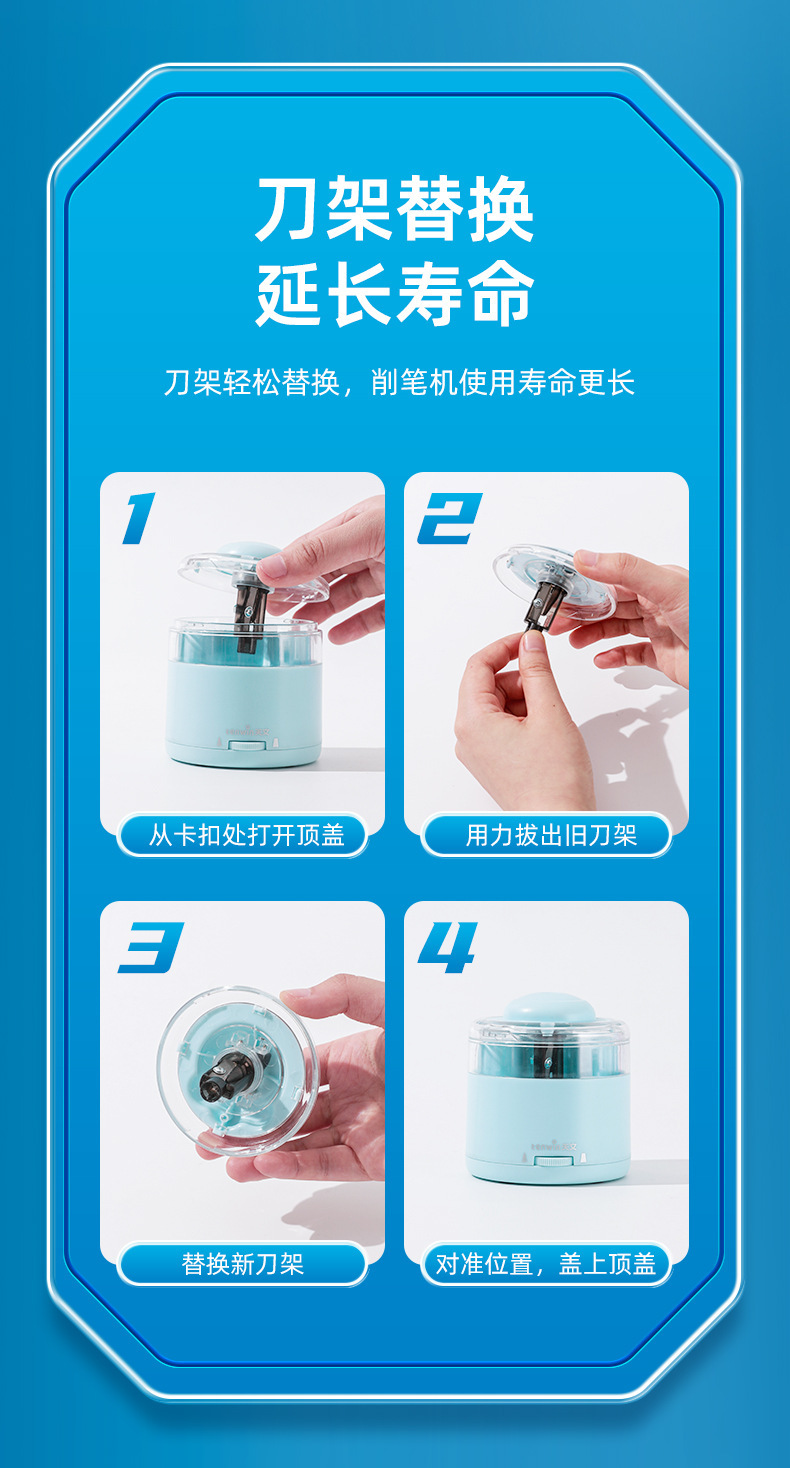 刀架替换
延长寿命

刀架轻松替换，削笔机使用寿命更长

1

从卡扣处打开顶盖

2

用力拔出旧刀架

3

替换新刀架

4

对准位置，盖上顶盖