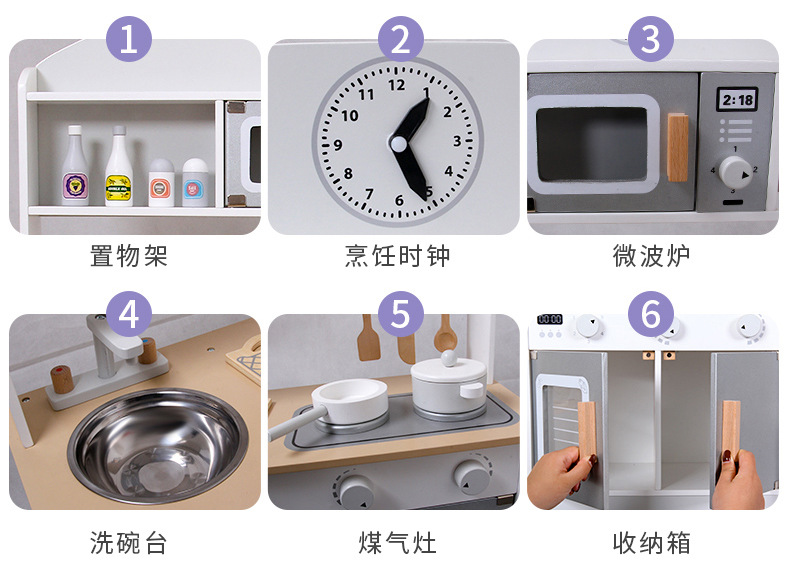 1

置物架

2

12
1
2
3
4
5
6
7
8
9
10
11

烹饪时钟

3

2:18

1
2
3
4

微波炉

4

洗碗台

5

煤气灶

6

收纳箱