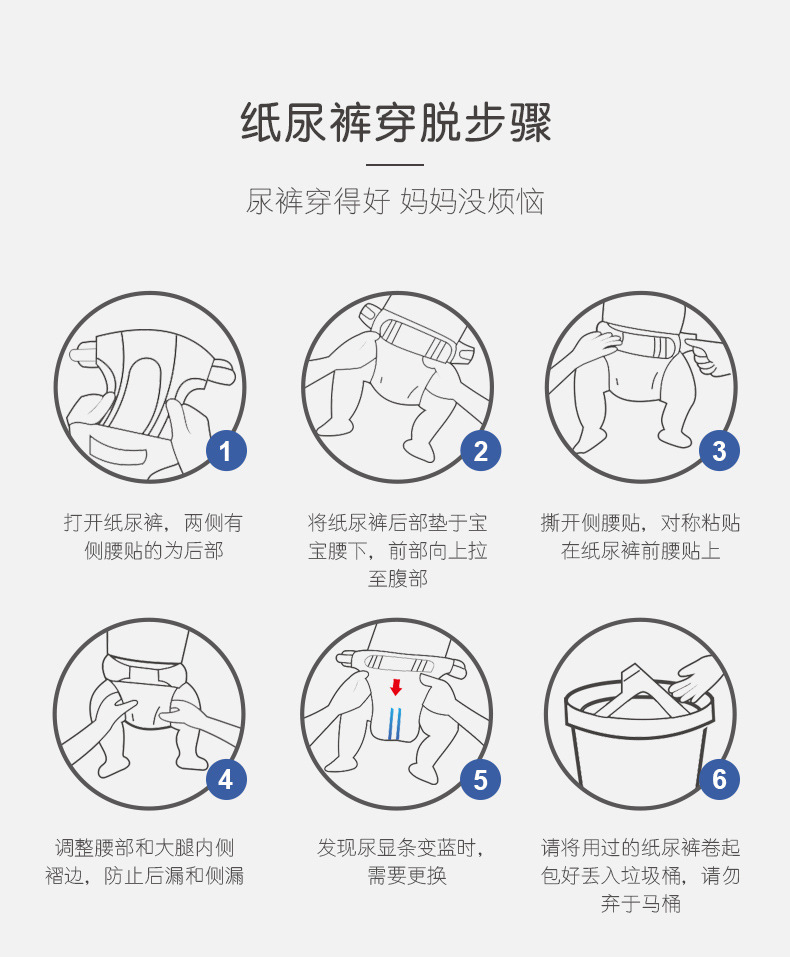 纸尿裤穿脱步骤

尿裤穿得好 妈妈没烦恼

1

打开纸尿裤，两侧有侧腰贴的为后部

2

将纸尿裤后部垫于宝宝腰下，前部向上拉至腹部

3

撕开侧腰贴，对称粘贴在纸尿裤前腰贴上

4

调整腰部和大腿内侧褶边，防止后漏和侧漏

5

发现尿显条变蓝时，需要更换

6

请将用过的纸尿裤卷起包好丢入垃圾桶，请勿弃于马桶