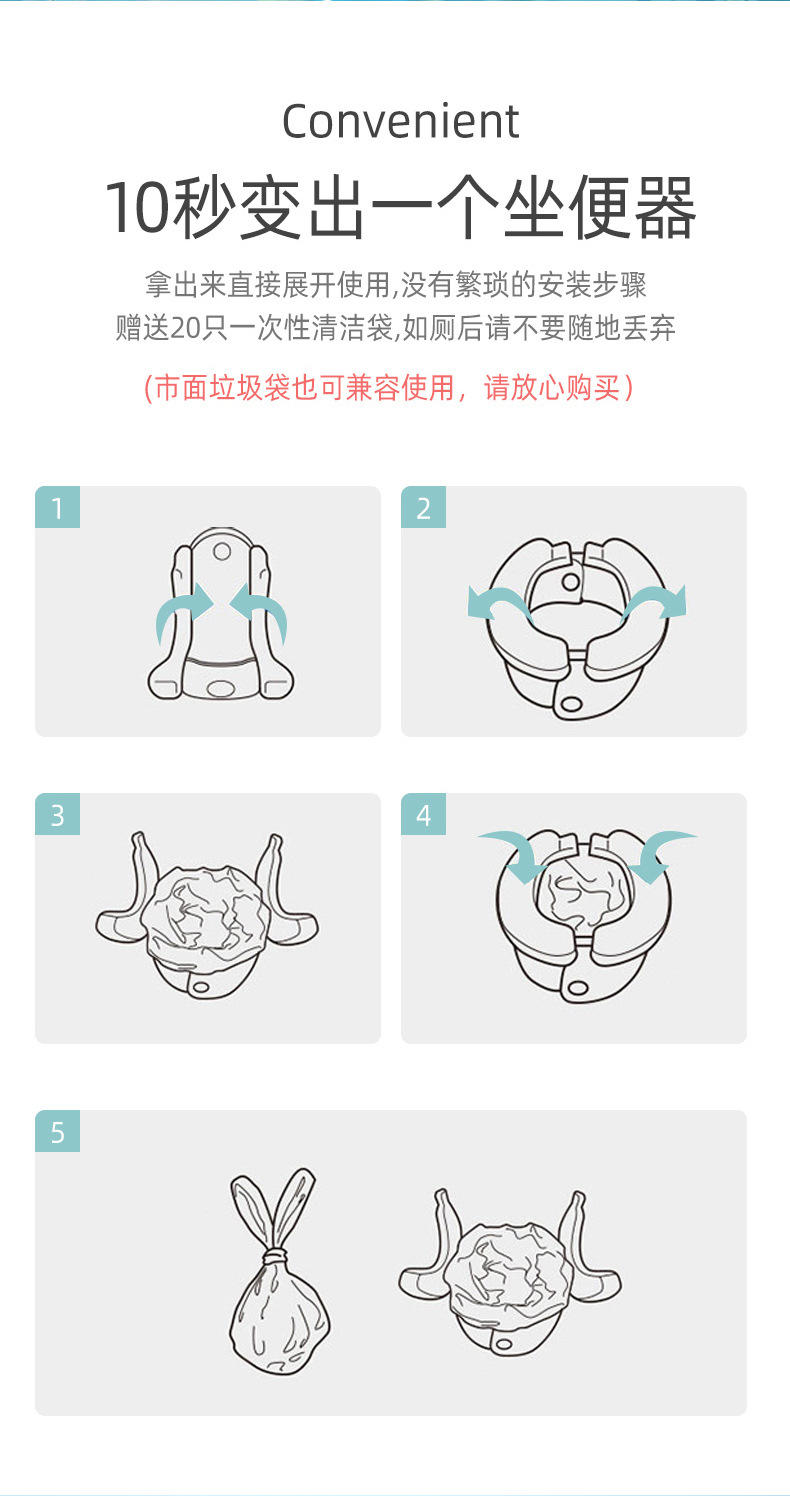 Convenient

10秒变出一个坐便器

拿出来直接展开使用,没有繁琐的安装步骤
赠送20只一次性清洁袋,如厕后请不要随地丢弃

(市面垃圾袋也可兼容使用，请放心购买)

1

2

3

4

5