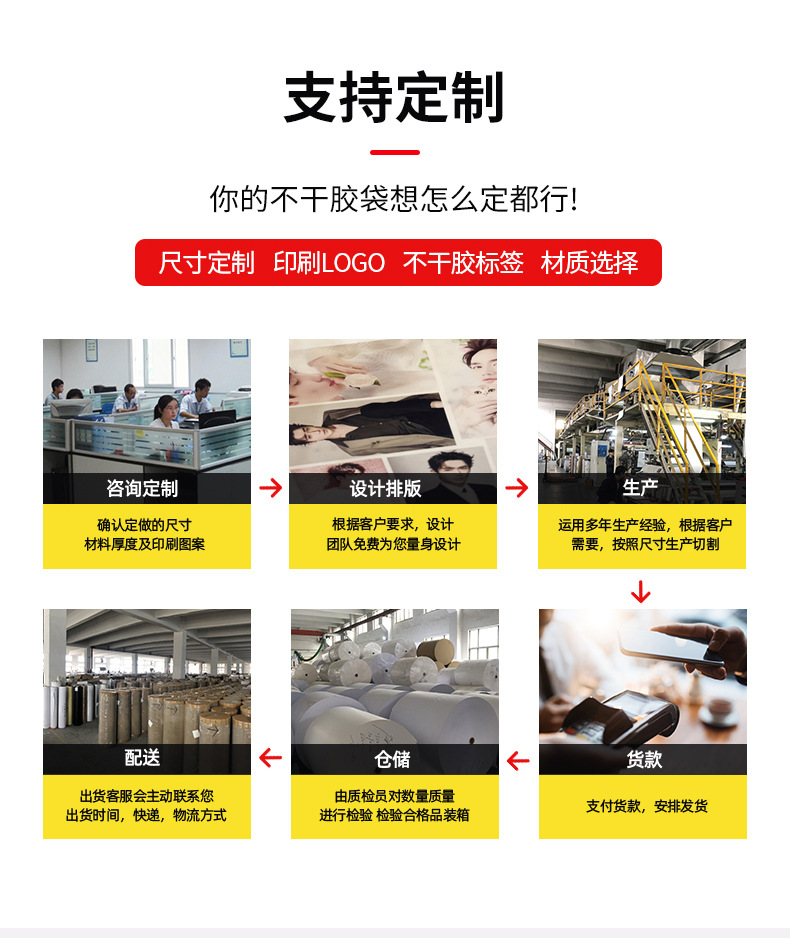 支持定制

你的不干胶袋想怎么定都行!

尺寸定制　印刷LOGO　不干胶标签　材质选择

咨询定制
确认定做的尺寸
材料厚度及印刷图案

设计排版
根据客户要求，设计
团队免费为您量身设计

生产
运用多年生产经验，根据客户
需要，按照尺寸生产切割

货款
支付货款，安排发货

仓储
由质检员对数量质量
进行检验 检验合格品装箱

配送
出货客服会主动联系您
出货时间，快递，物流方式