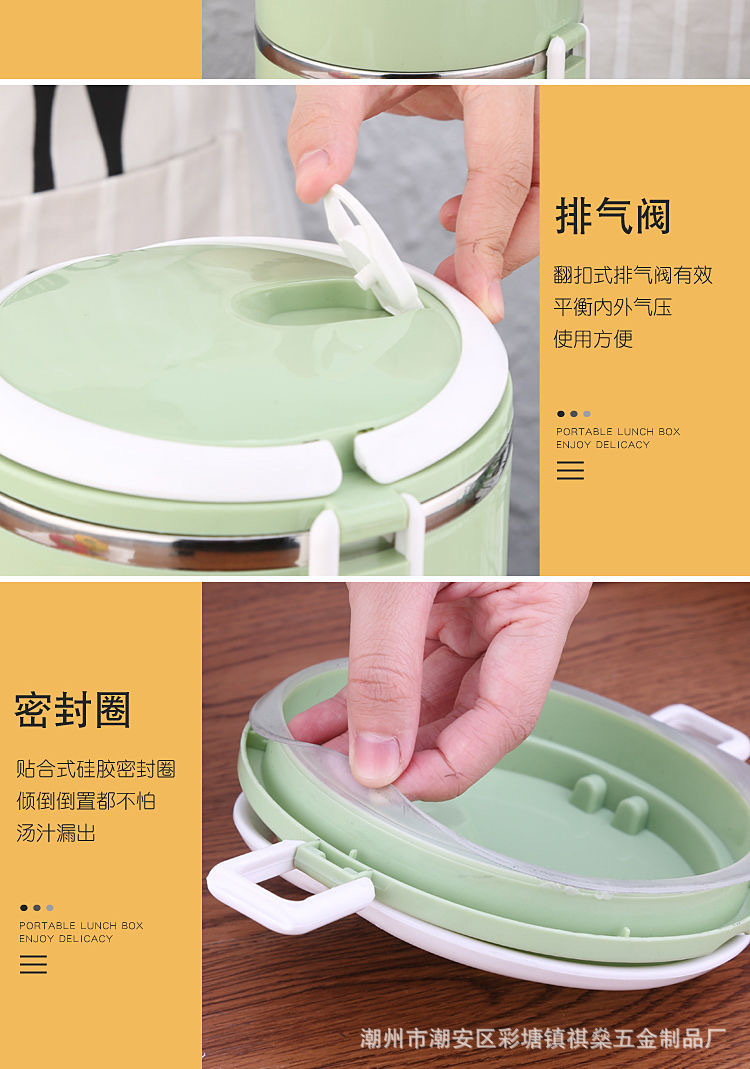 排气阀

翻扣式排气阀有效
平衡内外气压
使用方便

PORTABLE LUNCH BOX
ENJOY DELICACY

密封圈

贴合式硅胶密封圈
倾倒倒置都不怕
汤汁漏出

PORTABLE LUNCH BOX
ENJOY DELICACY

潮州市潮安区彩塘镇祺燊五金制品厂