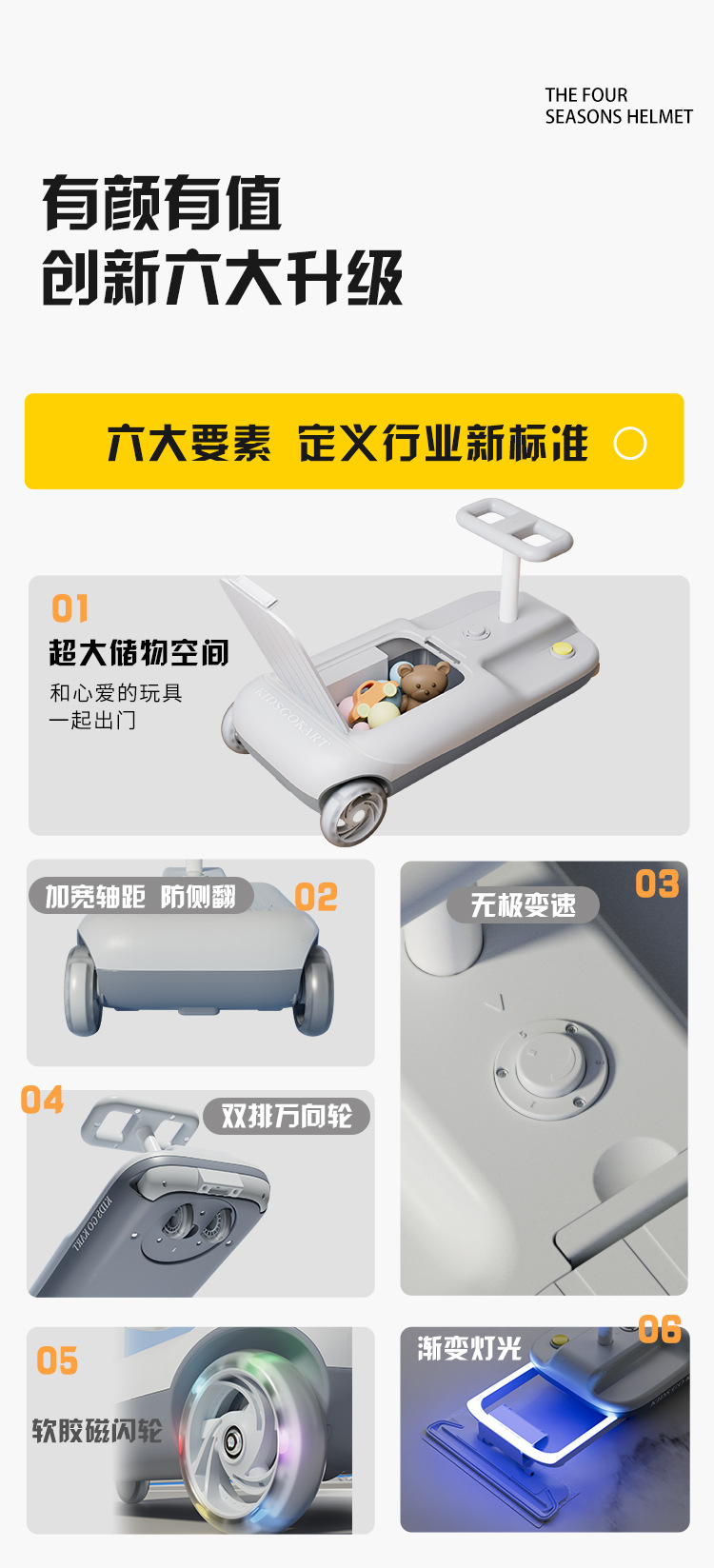 THE FOUR
SEASONS HELMET

有颜有值
创新六大升级

六大要素 定义行业新标准

01
超大储物空间
和心爱的玩具
一起出门

KIDSGOKART

加宽轴距 防侧翻
02

03
无极变速

04
双排万向轮

KIDS GO KART

05
软胶磁闪轮

渐变灯光
06