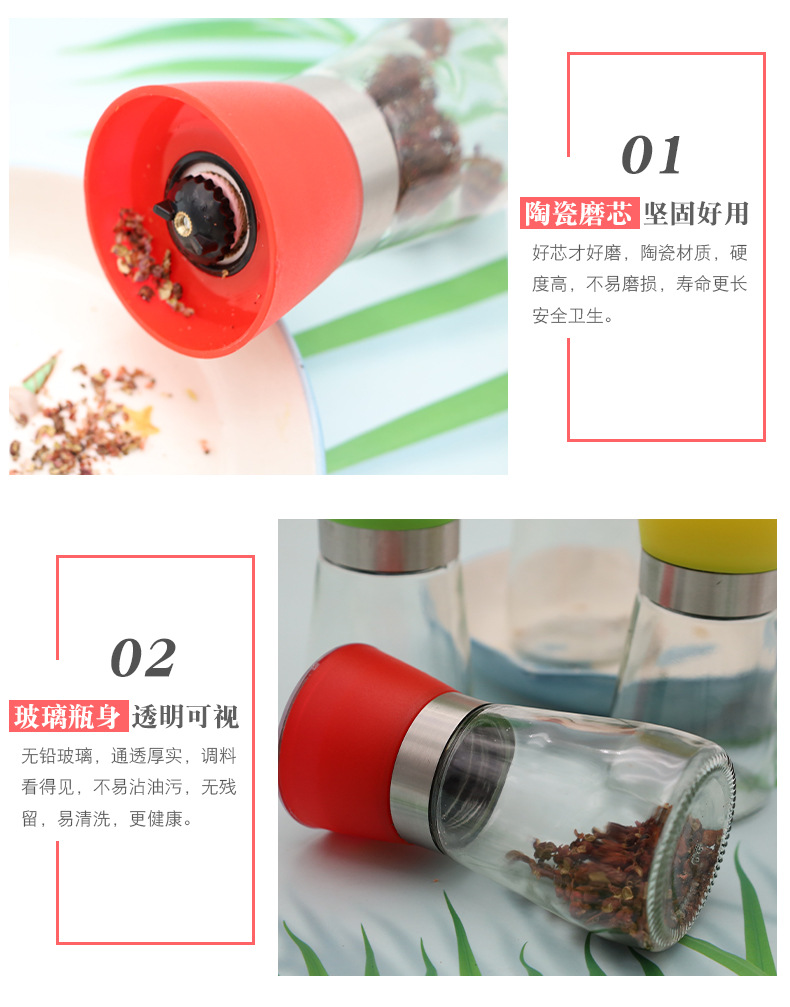 01

陶瓷磨芯 坚固好用

好芯才好磨，陶瓷材质，硬度高，不易磨损，寿命更长安全卫生。

02

玻璃瓶身 透明可视

无铅玻璃，通透厚实，调料看得见，不易沾油污，无残留，易清洗，更健康。