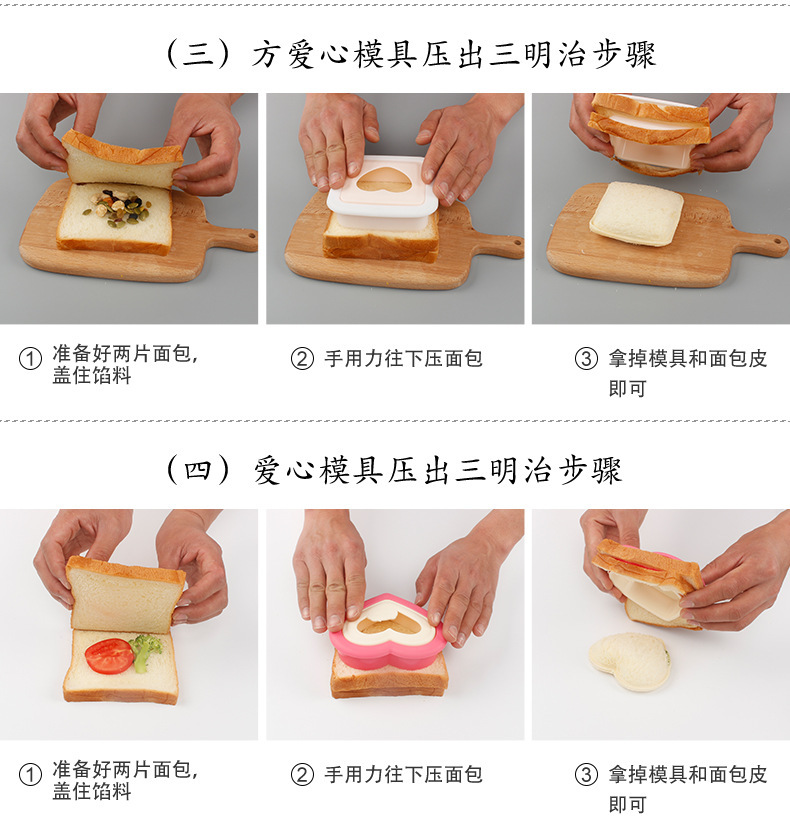 （三）方爱心模具压出三明治步骤

① 准备好两片面包，盖住馅料

② 手用力往下压面包

③ 拿掉模具和面包皮即可

（四）爱心模具压出三明治步骤

① 准备好两片面包，盖住馅料

② 手用力往下压面包

③ 拿掉模具和面包皮即可