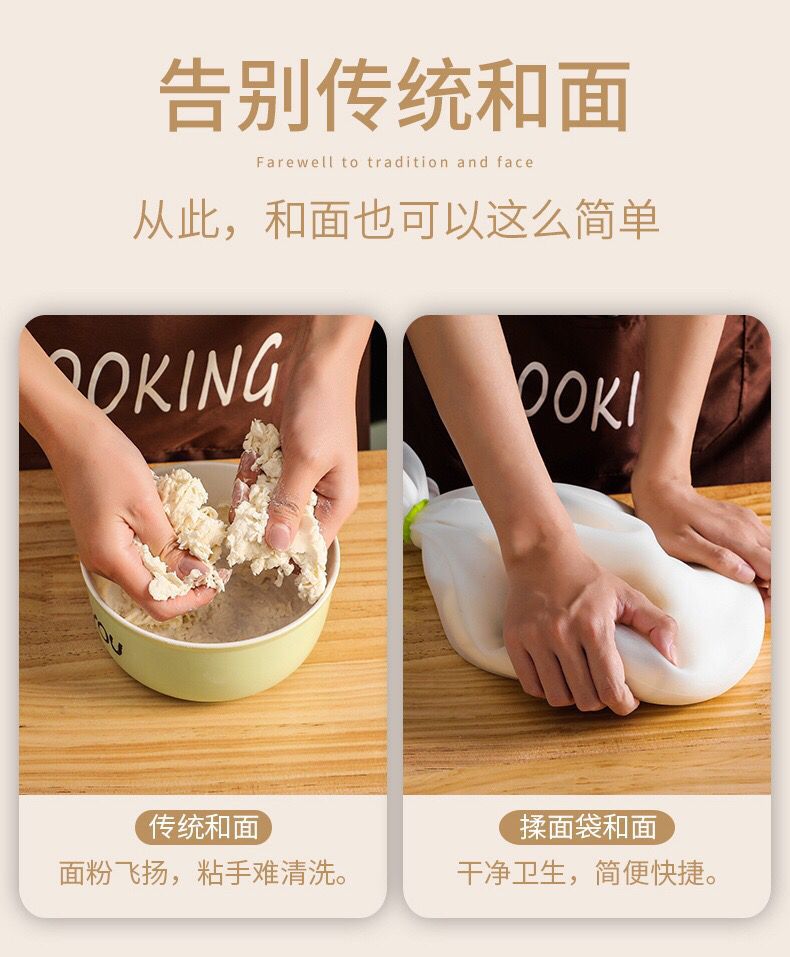 告别传统和面

Farewell to tradition and face

从此，和面也可以这么简单

OOKING

OU

传统和面

面粉飞扬，粘手难清洗。

OOKI

揉面袋和面

干净卫生，简便快捷。