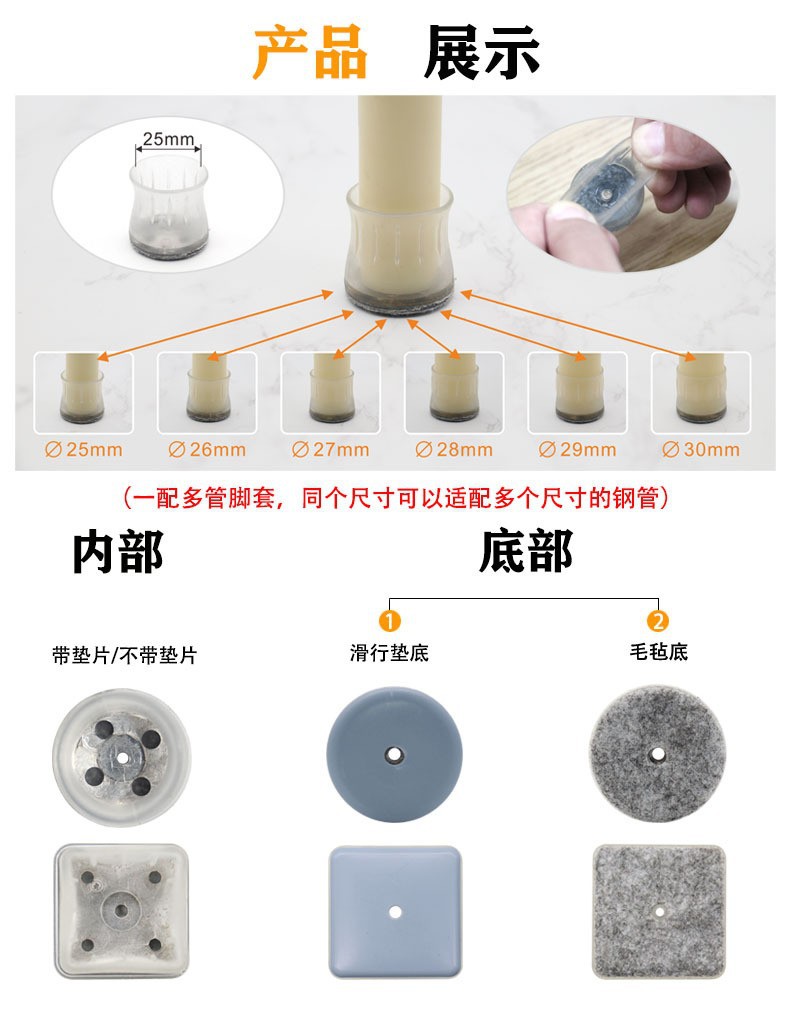 产品 展示

25mm

∅25mm ∅26mm ∅27mm ∅28mm ∅29mm ∅30mm

（一配多管脚套，同个尺寸可以适配多个尺寸的钢管）

内部

底部

带垫片/不带垫片

1 滑行垫底

2 毛毡底