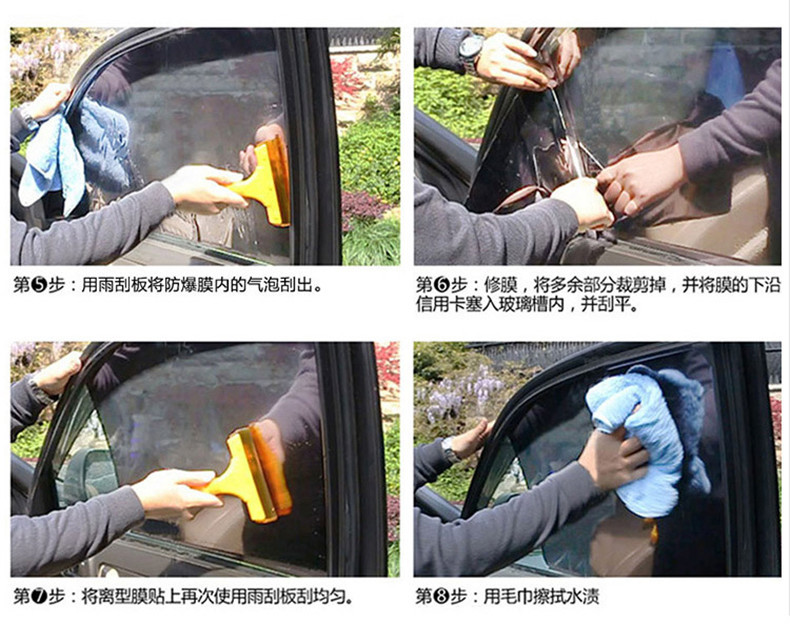 第❺步：用雨刮板将防爆膜内的气泡刮出。

第❻步：修膜，将多余部分裁剪掉，并将膜的下沿信用卡塞入玻璃槽内，并刮平。

第❼步：将离型膜贴上再次使用雨刮板刮均匀。

第❽步：用毛巾擦拭水渍