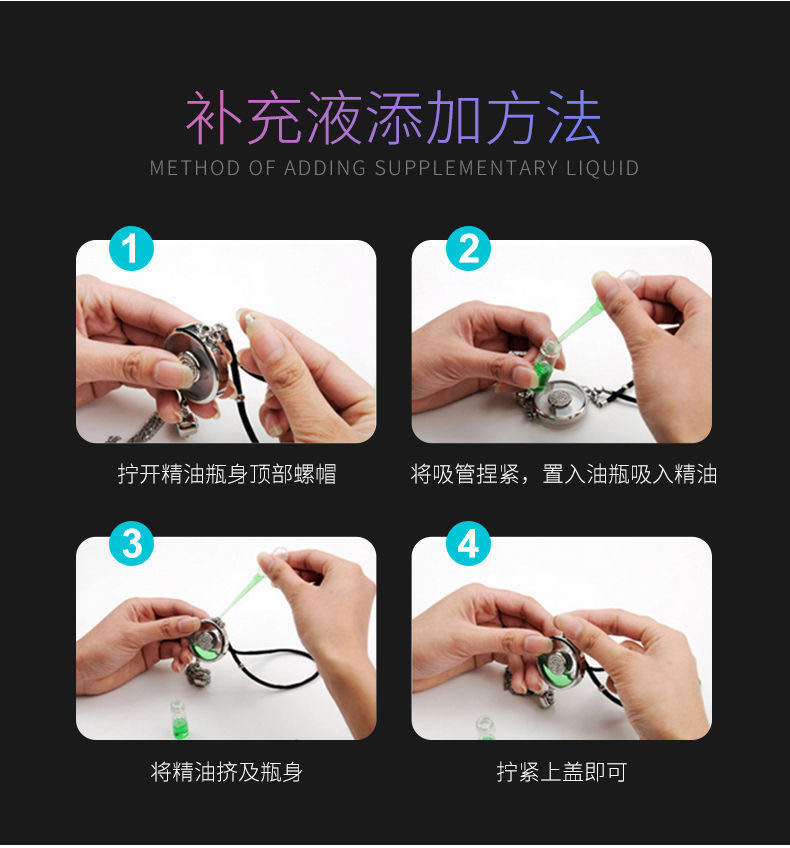 补充液添加方法

METHOD OF ADDING SUPPLEMENTARY LIQUID

1

拧开精油瓶身顶部螺帽

2

将吸管捏紧，置入油瓶吸入精油

3

将精油挤及瓶身

4

拧紧上盖即可