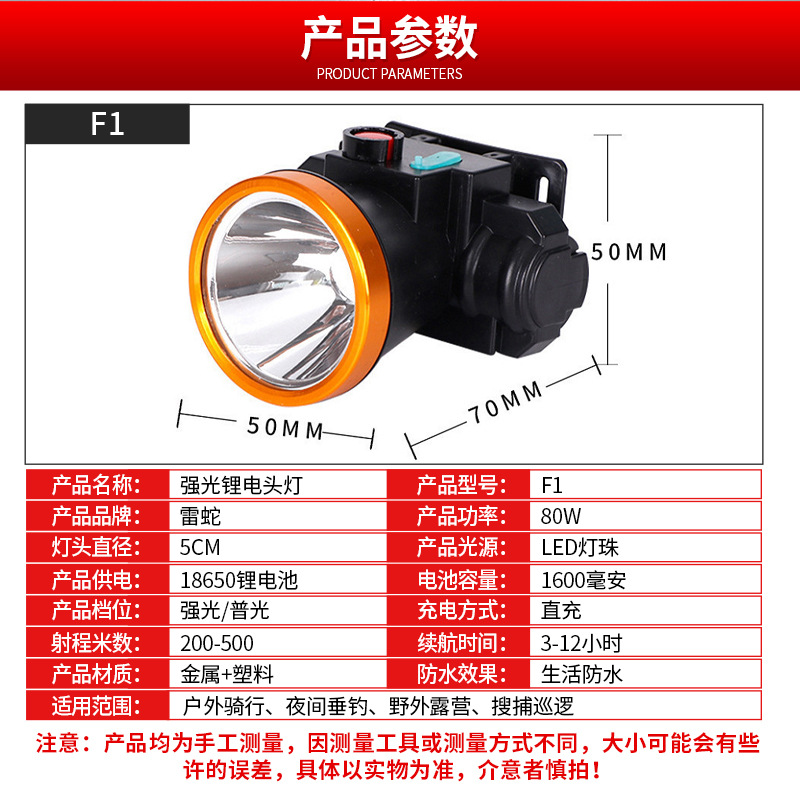 产品参数
PRODUCT PARAMETERS

F1

50MM

50MM

70MM

| 产品名称: | 强光锂电头灯 | 产品型号: | F1 |
|---|---|---|---|
| 产品品牌: | 雷蛇 | 产品功率: | 80W |
| 灯头直径: | 5CM | 产品光源: | LED灯珠 |
| 产品供电: | 18650锂电池 | 电池容量: | 1600毫安 |
| 产品档位: | 强光/普光 | 充电方式: | 直充 |
| 射程米数: | 200-500 | 续航时间: | 3-12小时 |
| 产品材质: | 金属+塑料 | 防水效果: | 生活防水 |
| 适用范围: | 户外骑行、夜间垂钓、野外露营、搜捕巡逻 | | |

注意：产品均为手工测量，因测量工具或测量方式不同，大小可能会有些许的误差，具体以实物为准，介意者慎拍！